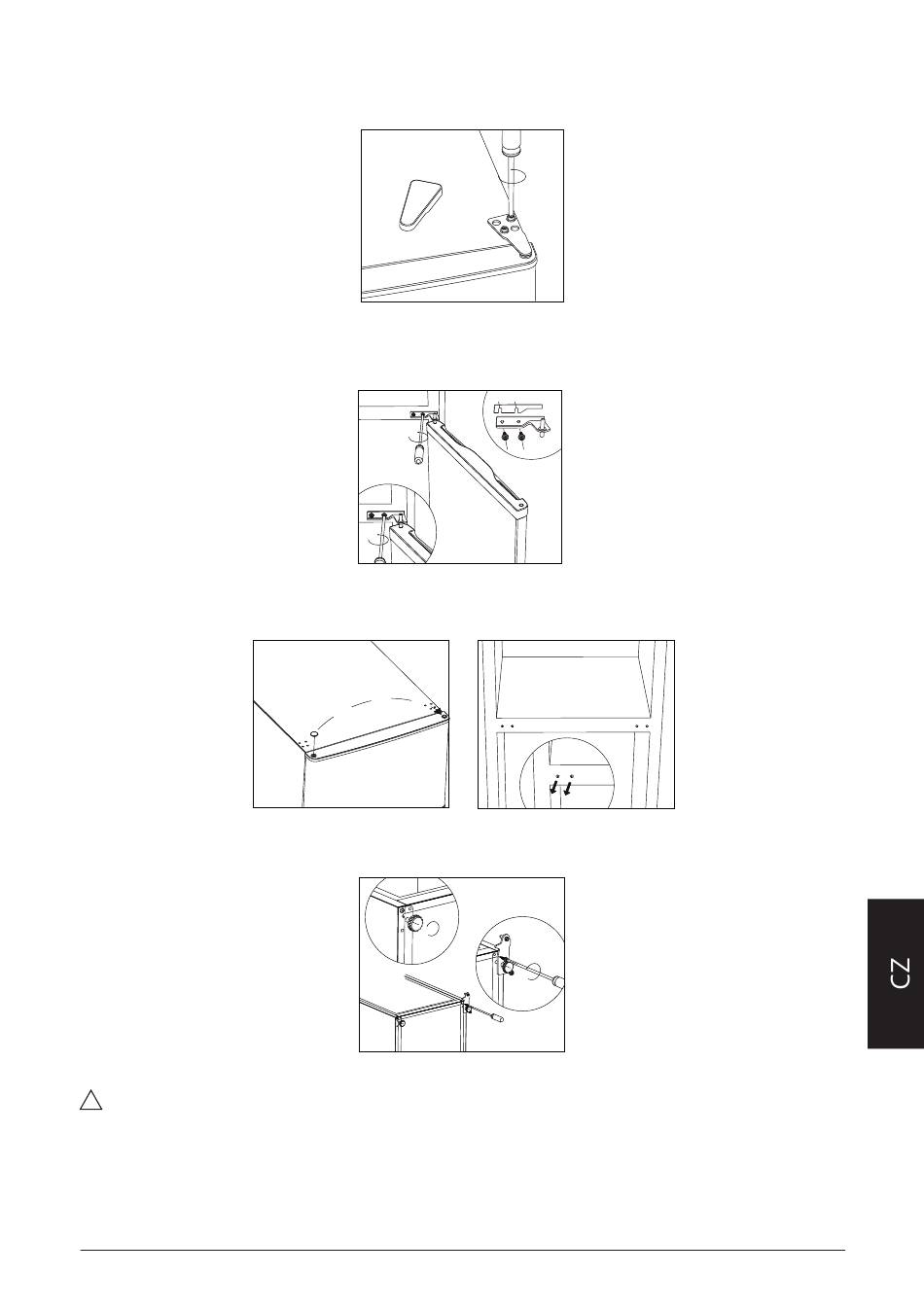 CZ