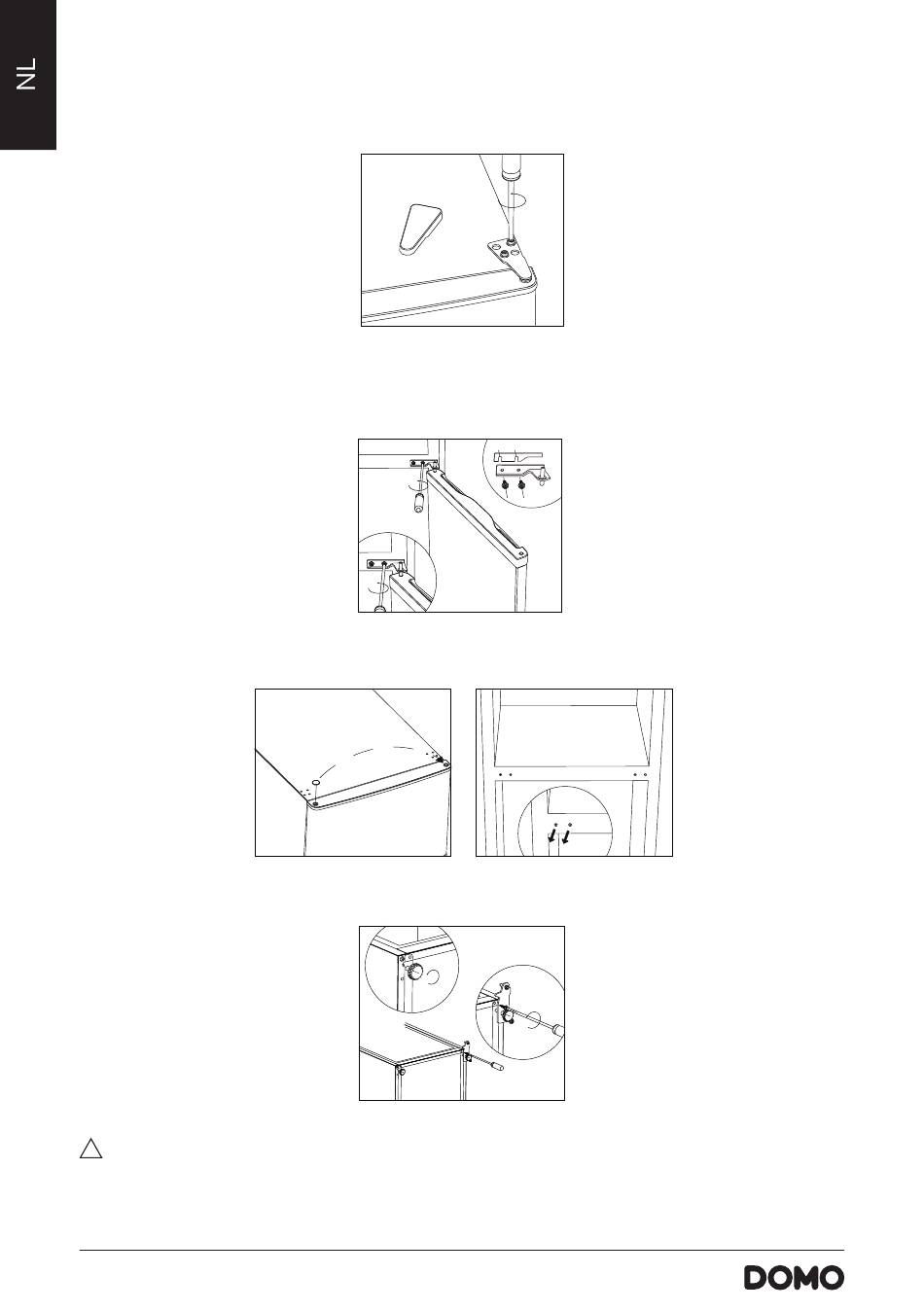 NL

DOMO