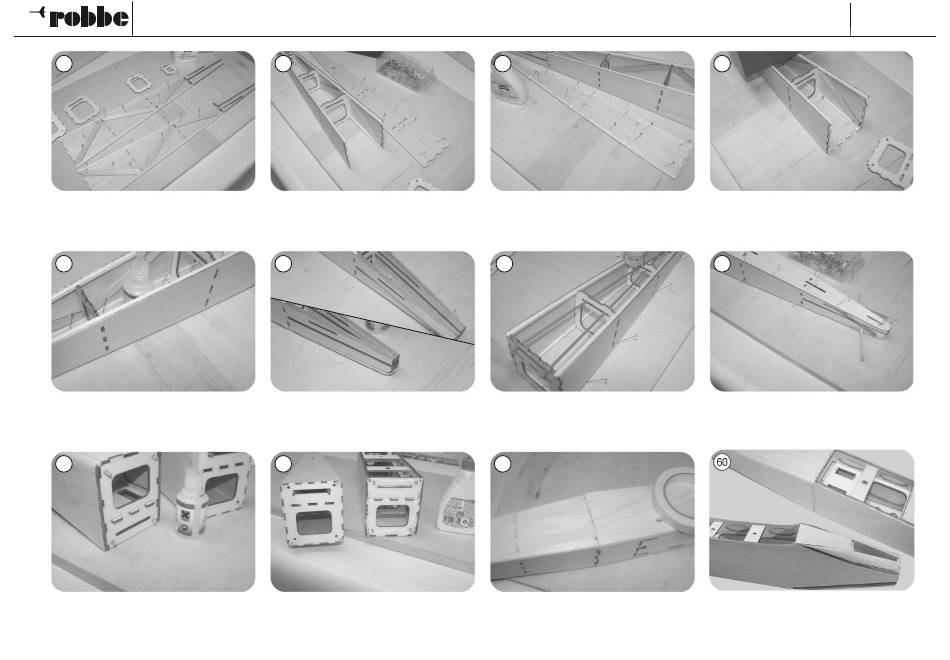 robbe

60