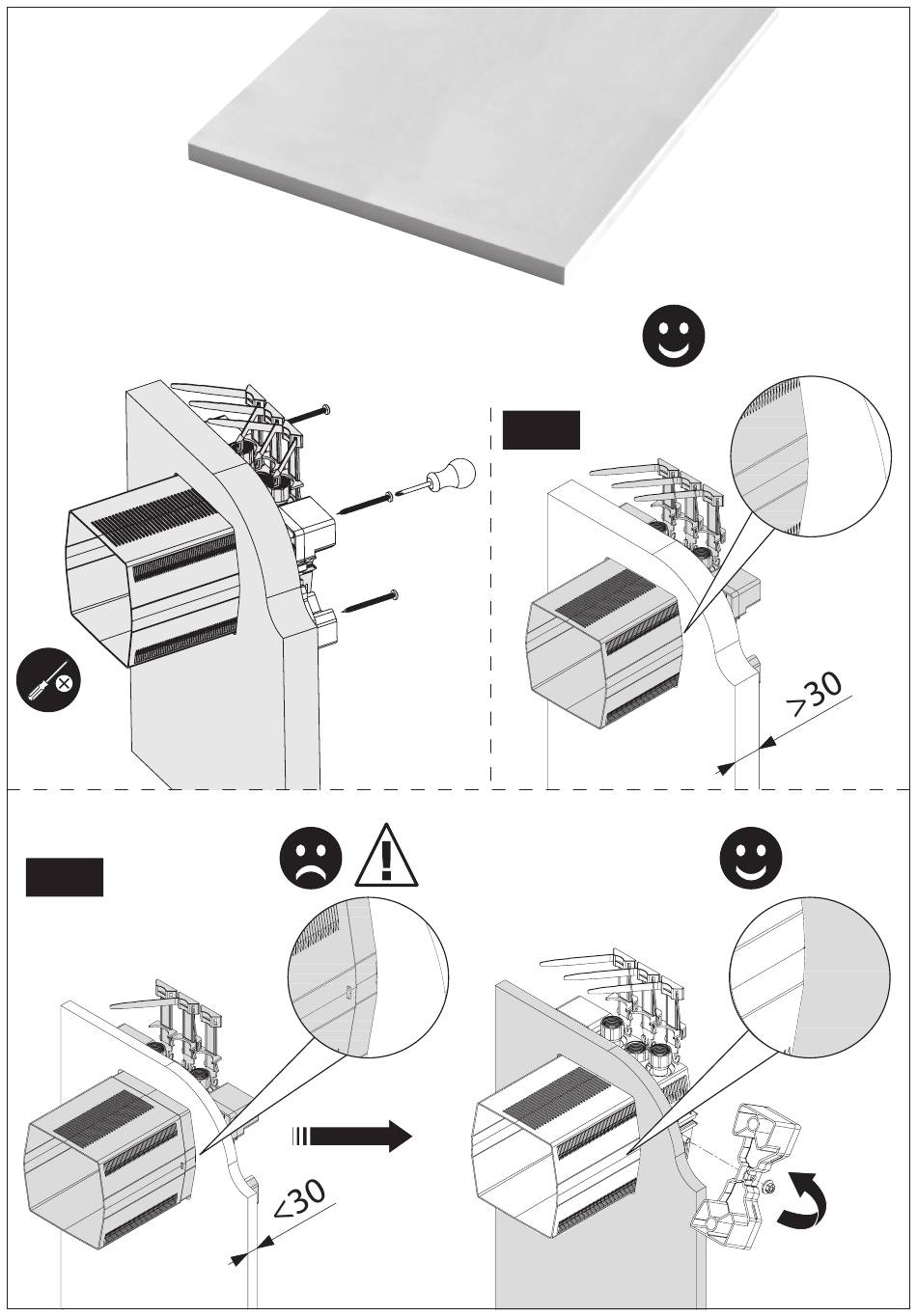 >30

<30