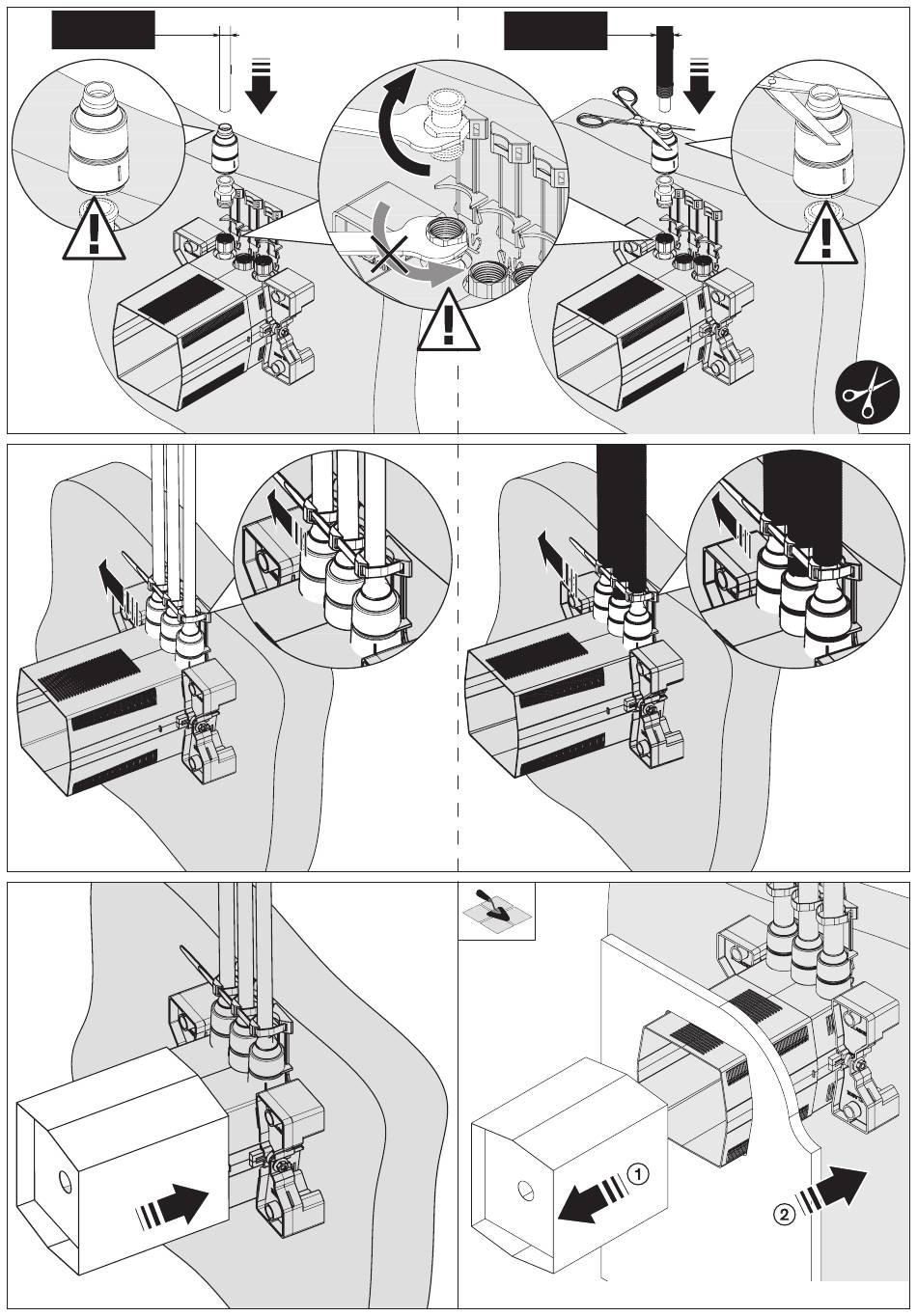 ①
②