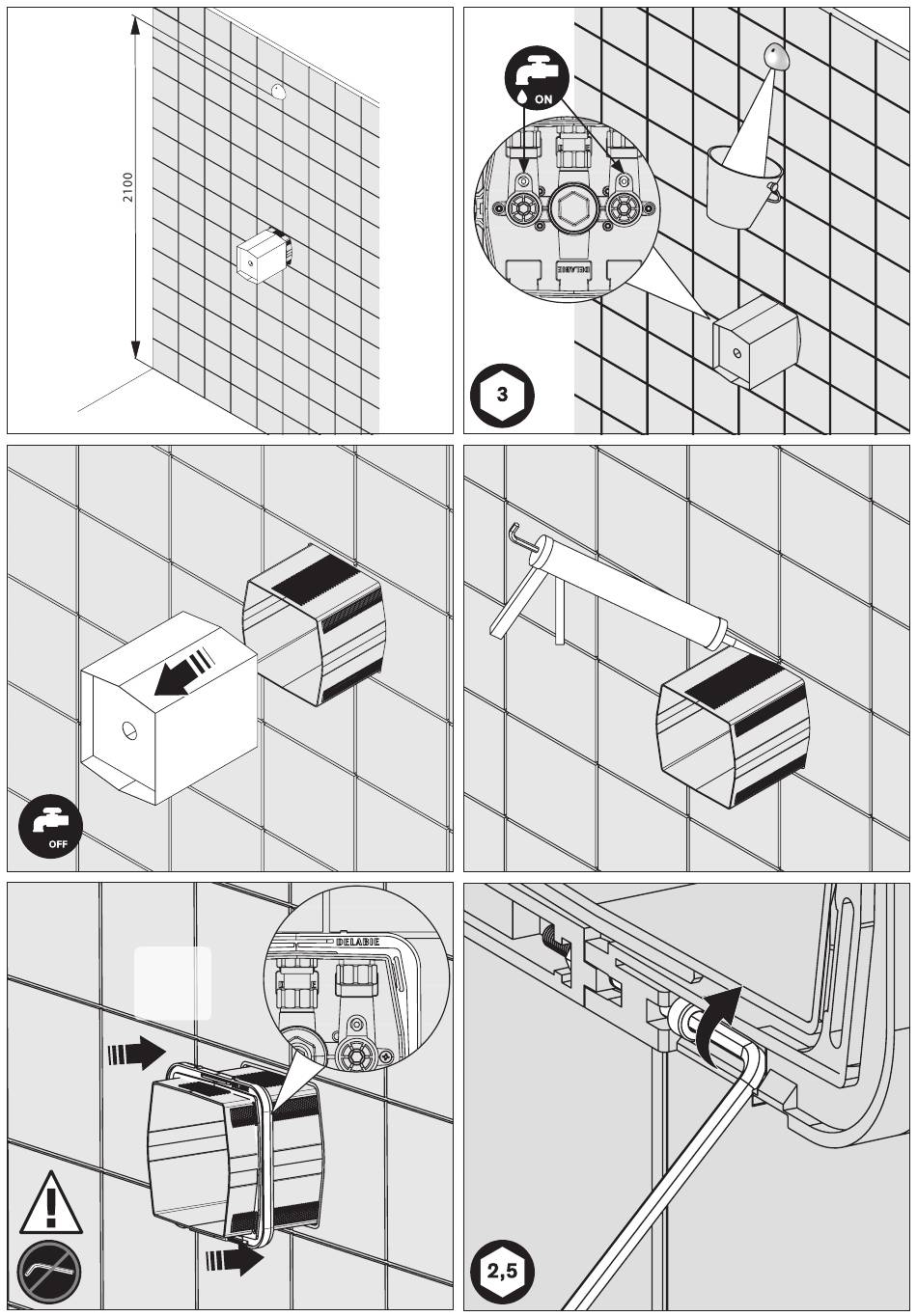 2100

ON

DELABIE

3

OFF

DELABIE

2,5