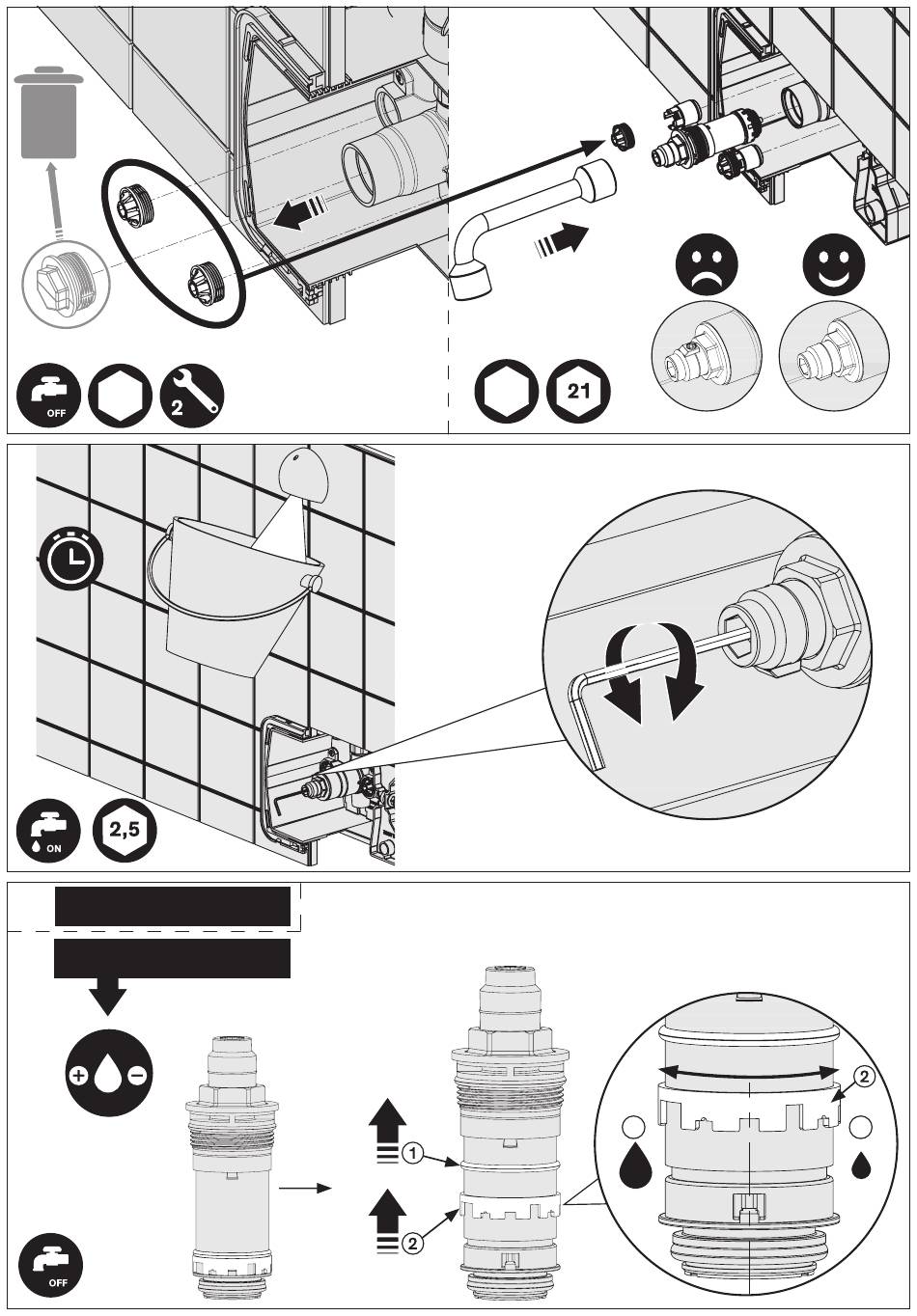 OFF

2

21

ON

2,5

1

2

2

OFF