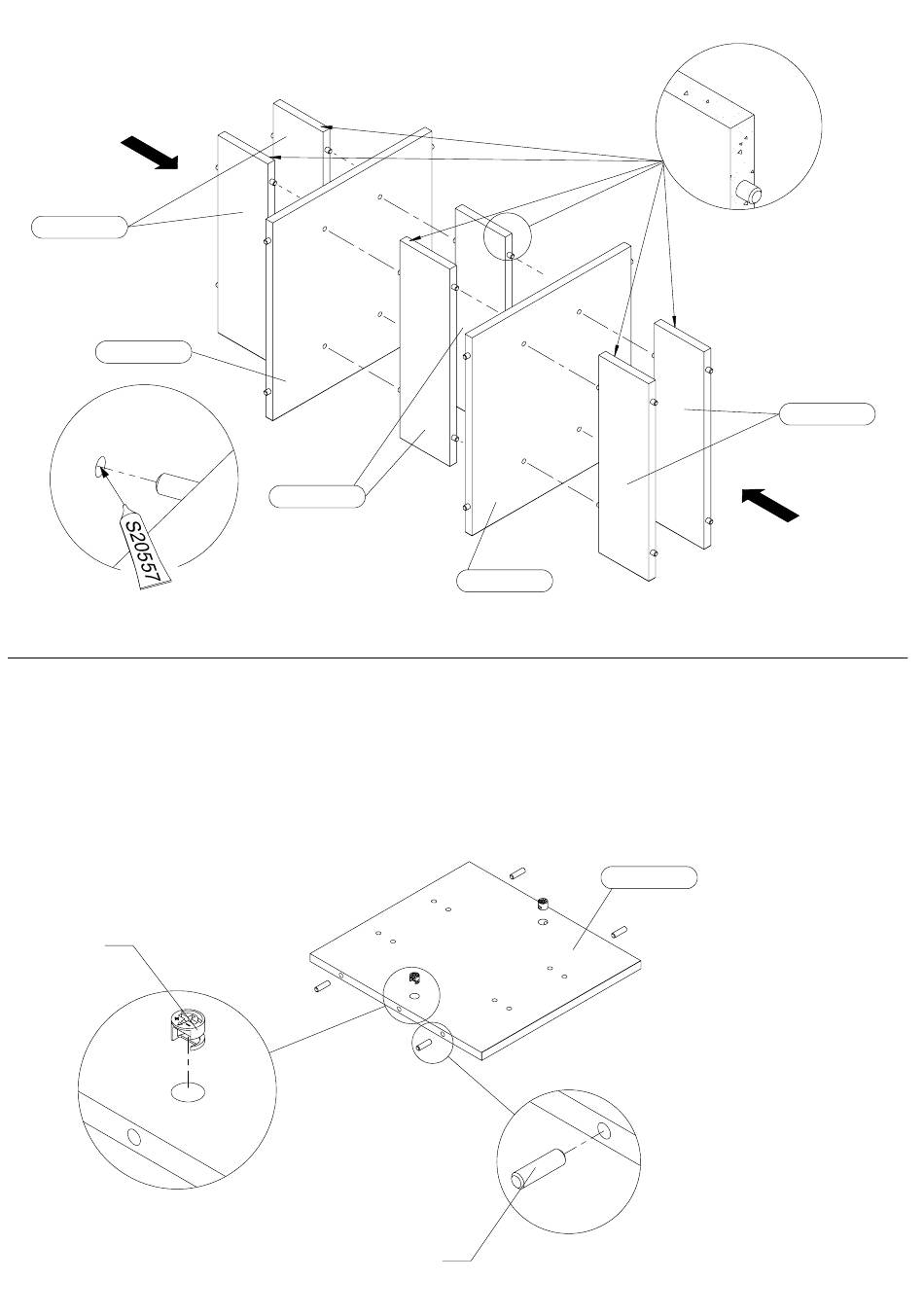 S20557