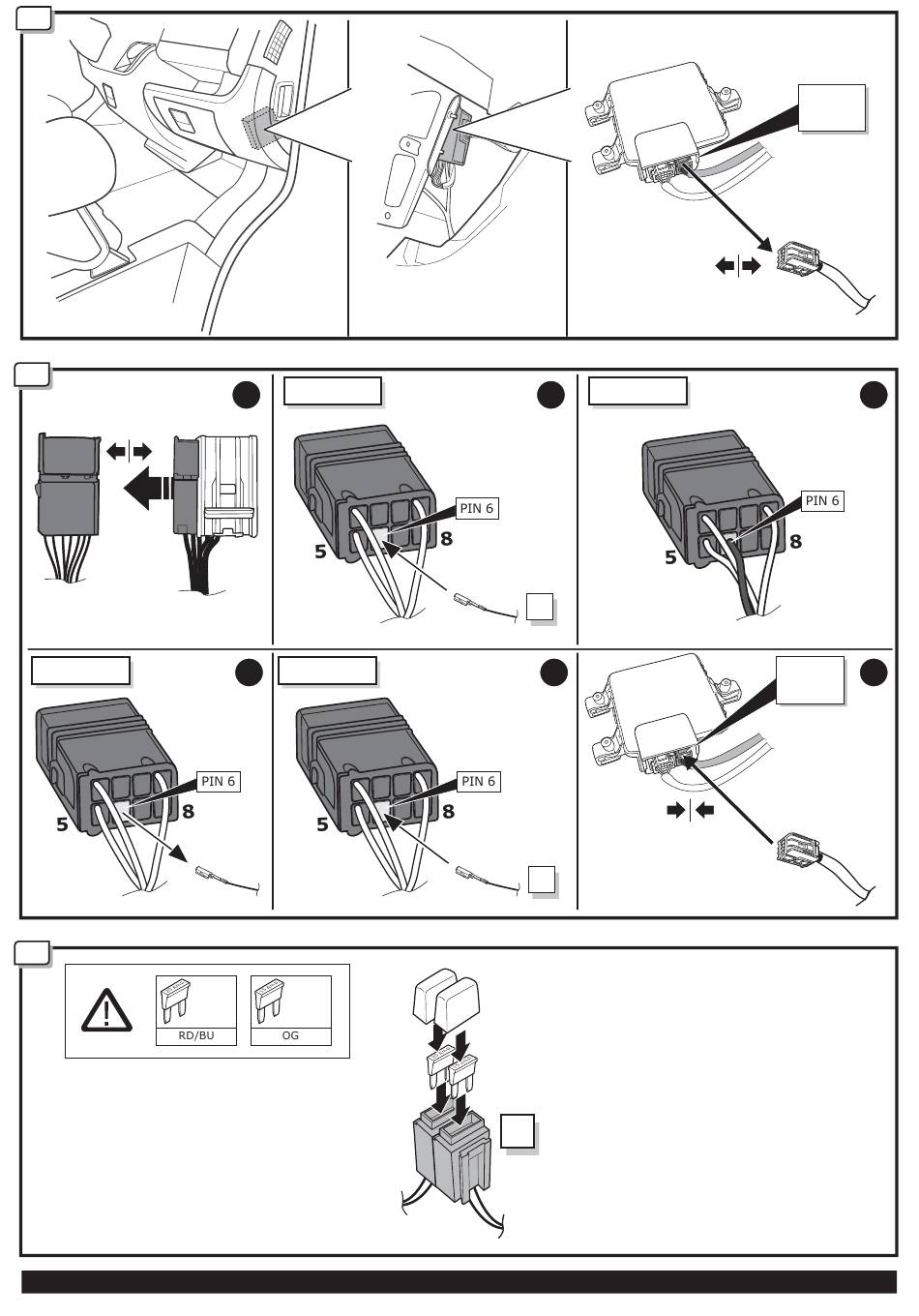 PIN 6
5
8

PIN 6
5
8

PIN 6
5
8

PIN 6
5
8

RD/BU
OG