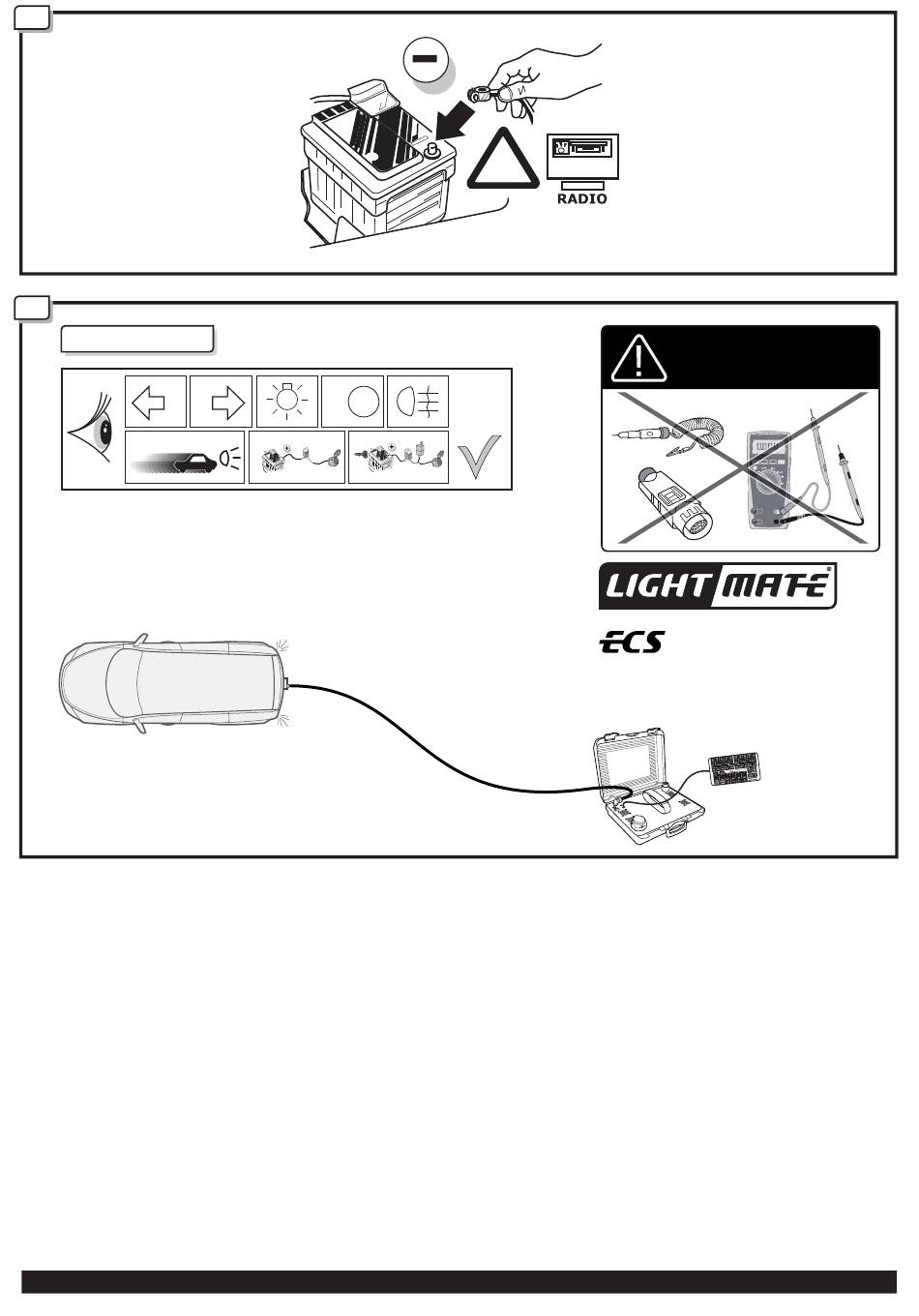 RADIO

LIGHT MATE®

ECS