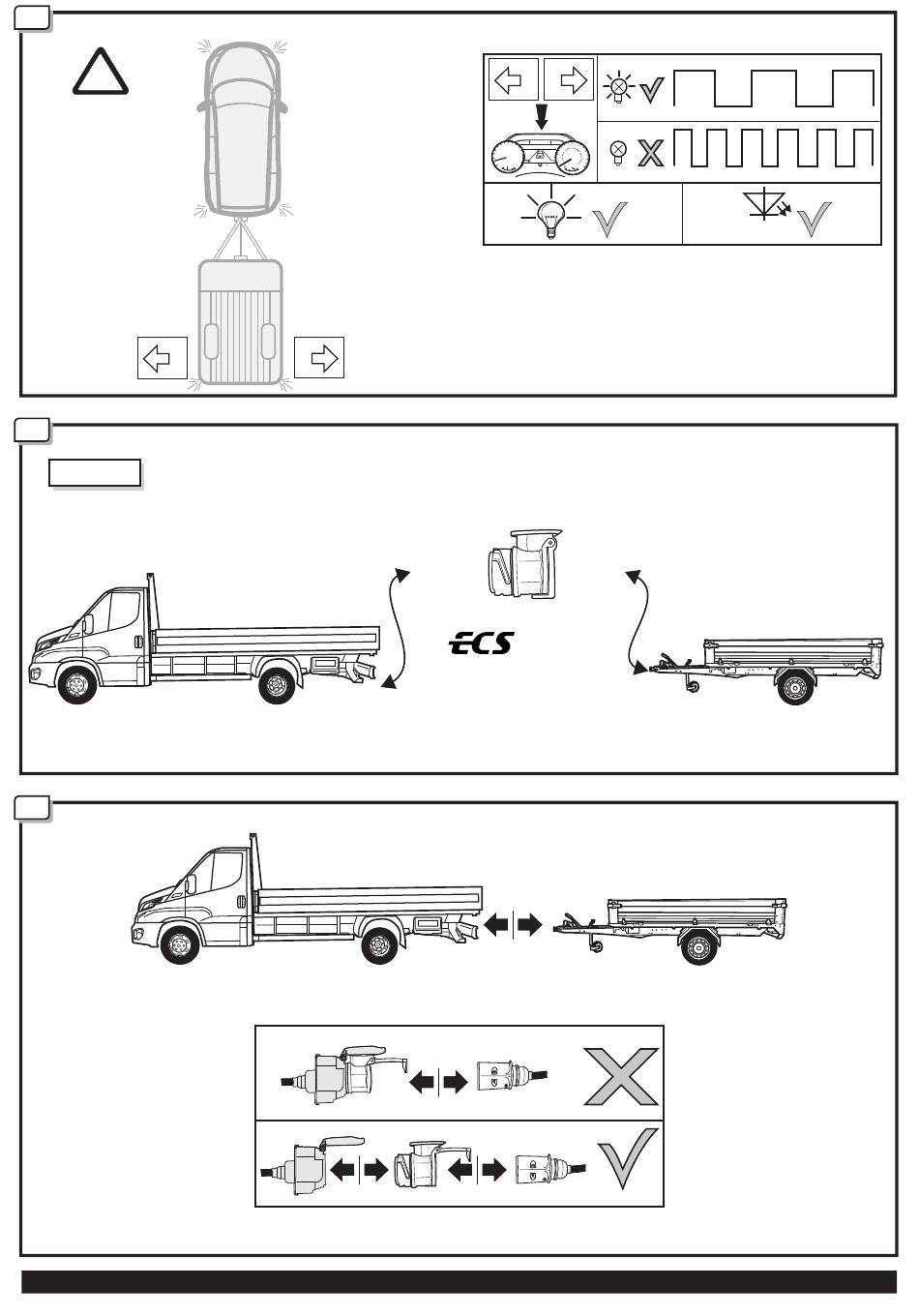 ECS