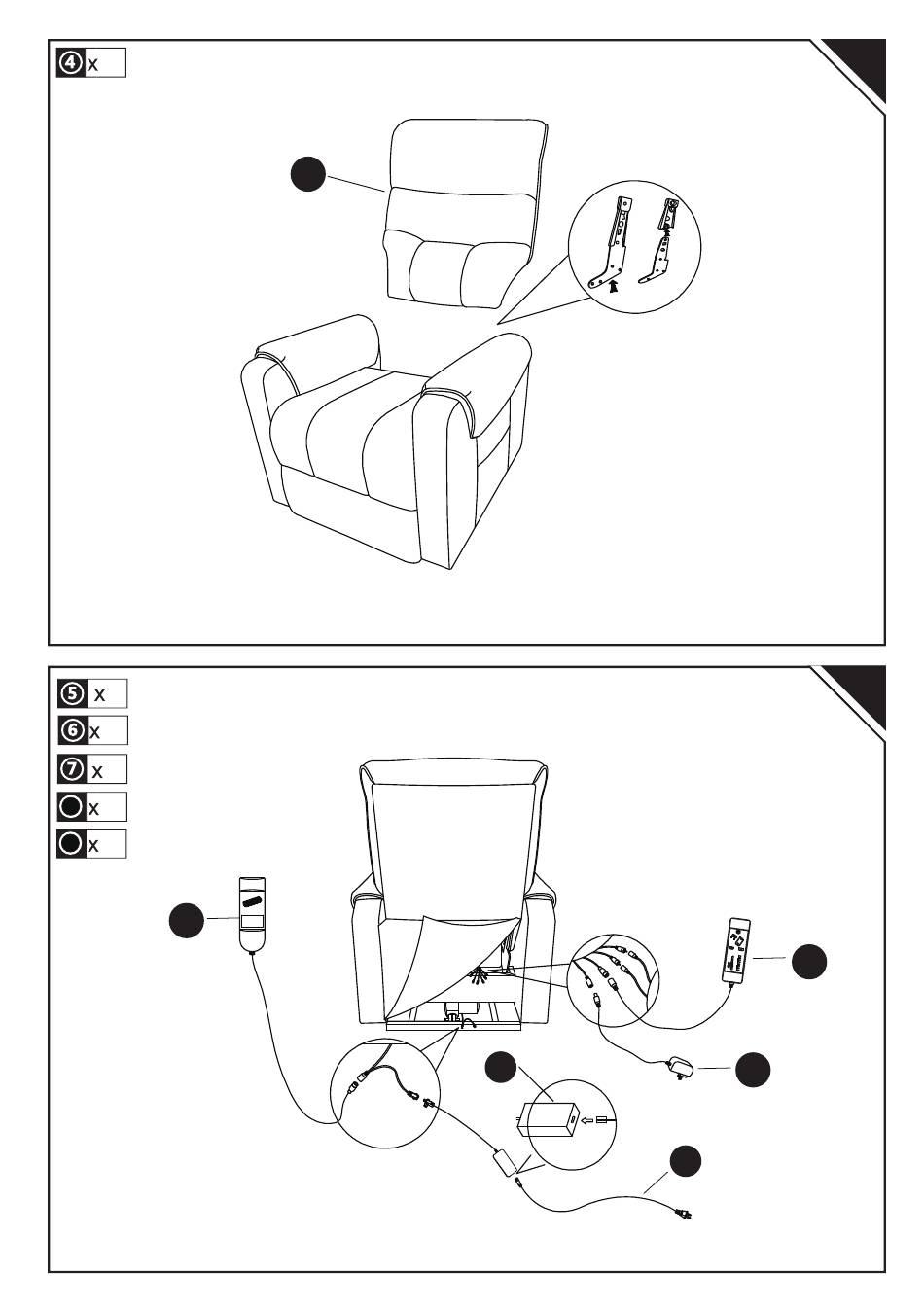 ④ x

⑤ x
⑥ x
⑦ x
x
x