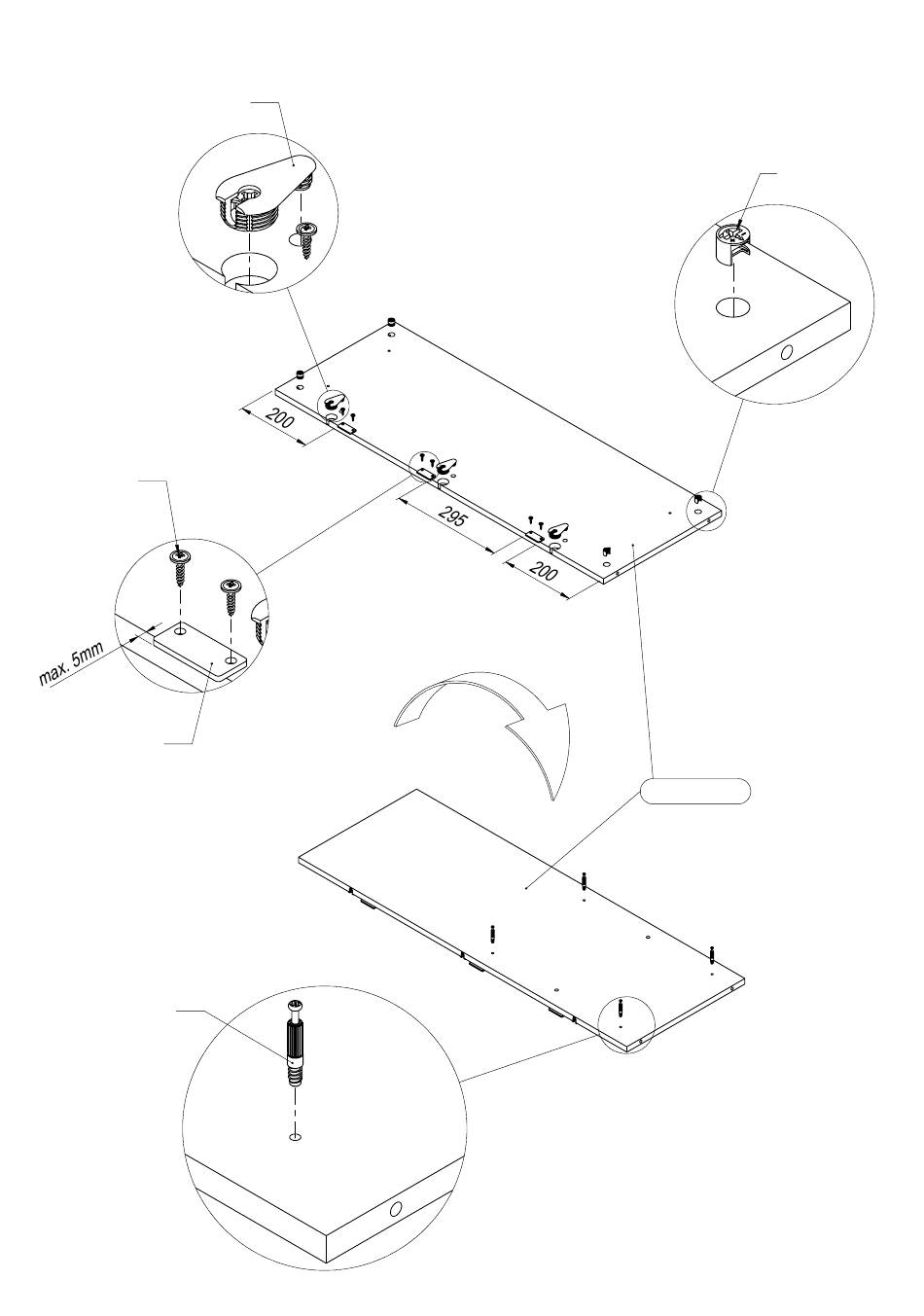 200
295
200
max. 5mm