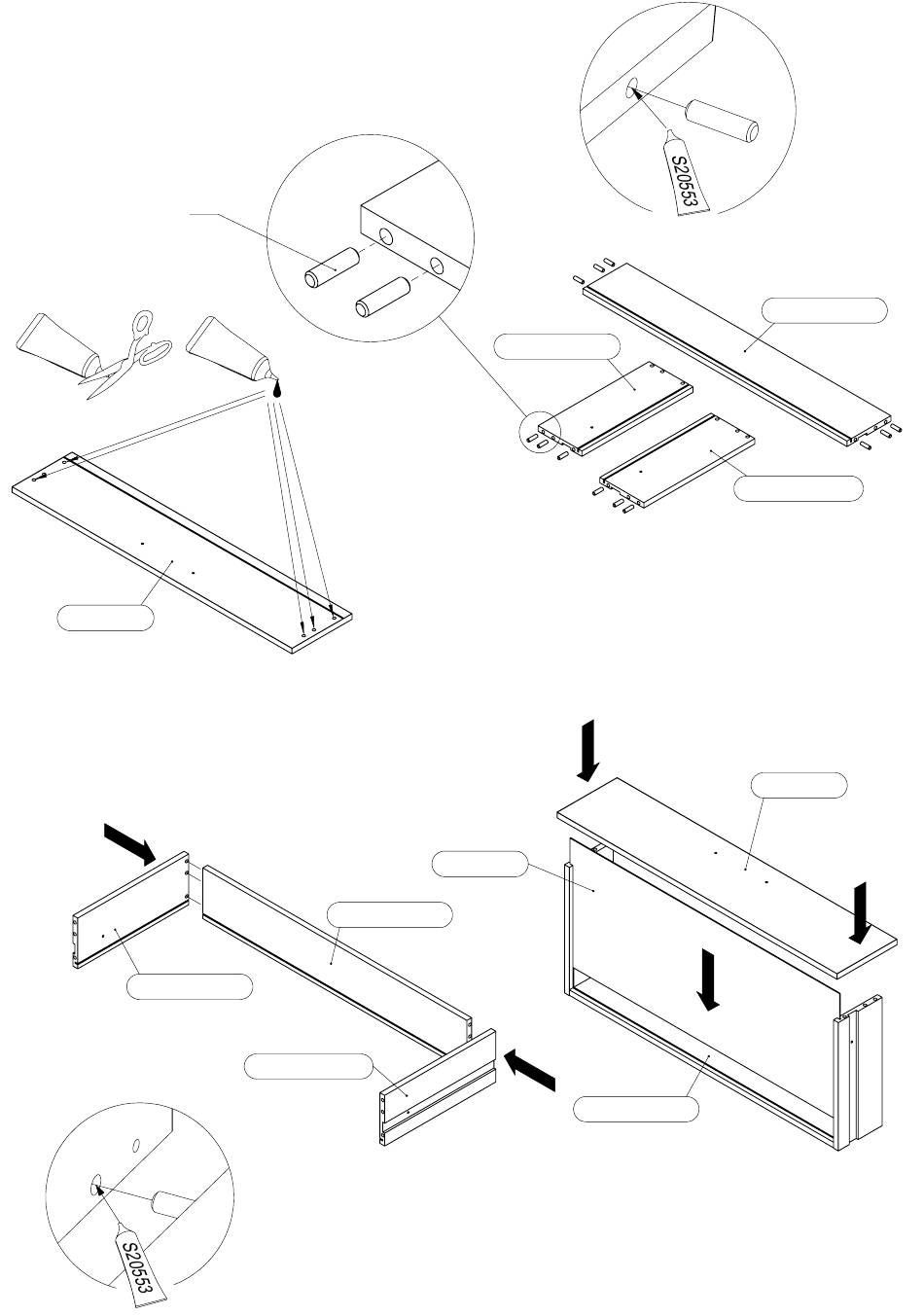 S20553

S20553