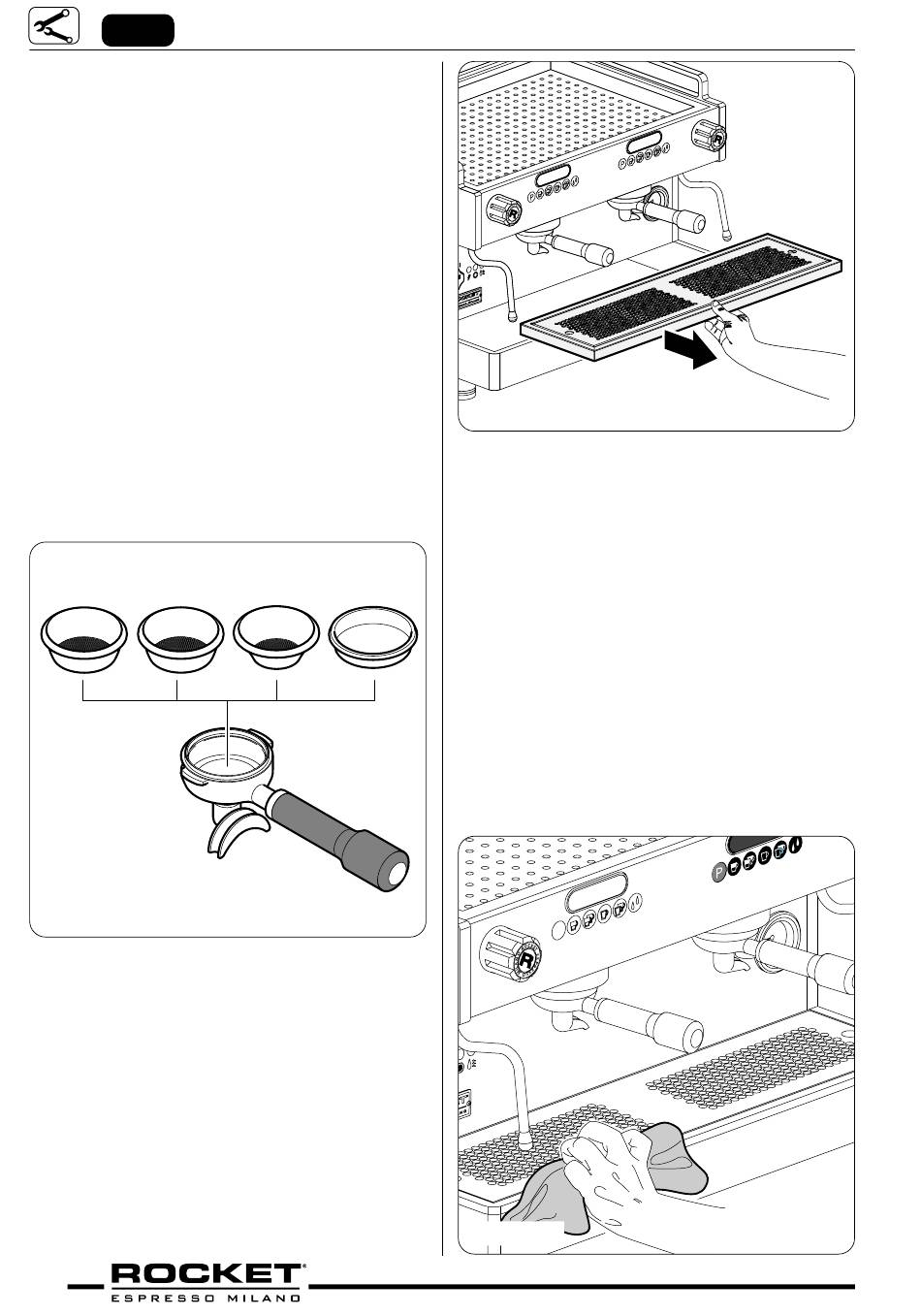 ROCKET®
ESPRESSO MILANO