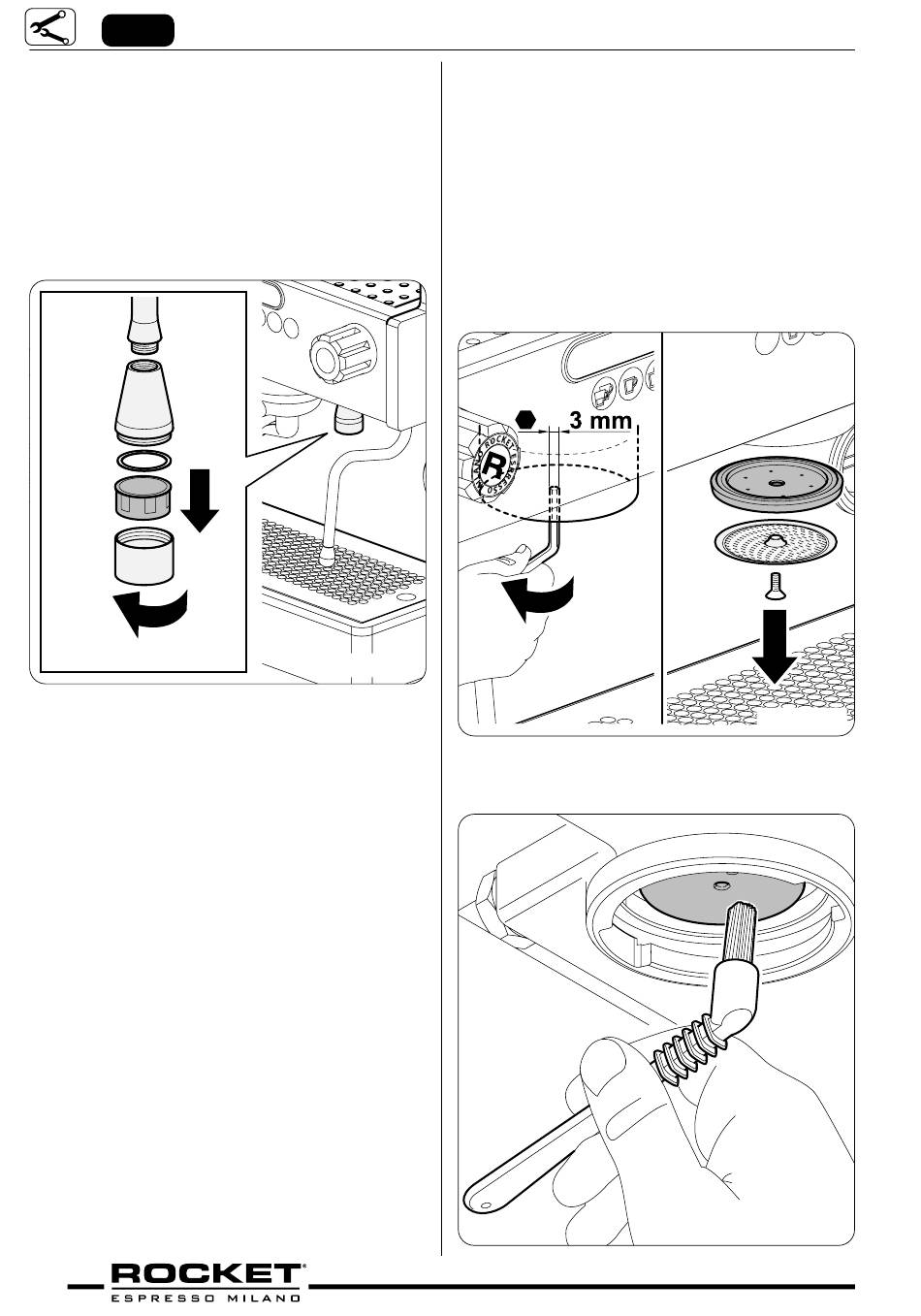 3 mm

ROCKET ESPRESSO
ROCKET®
ESPRESSO MILANO