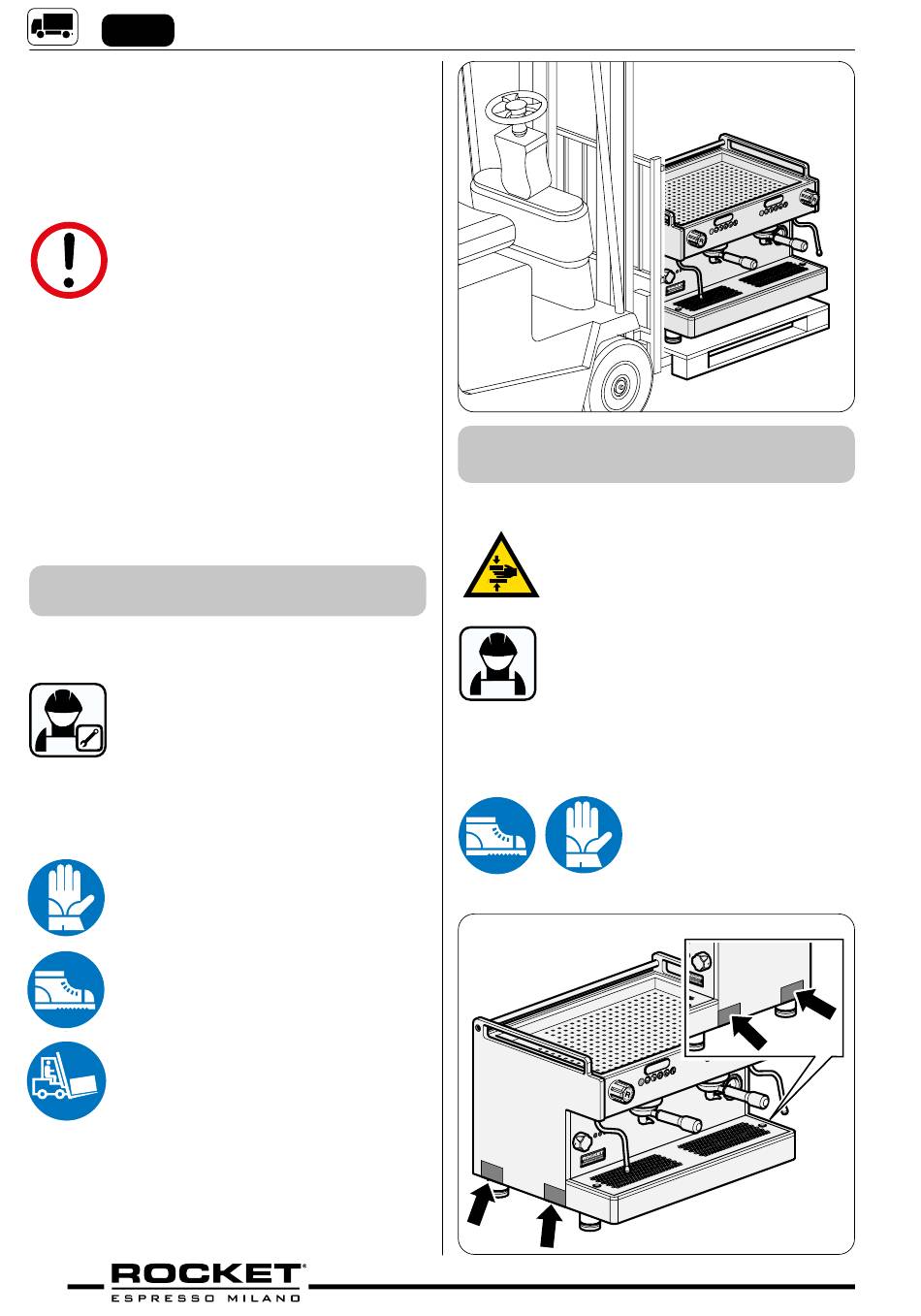 ROCKET®
ESPRESSO MILANO