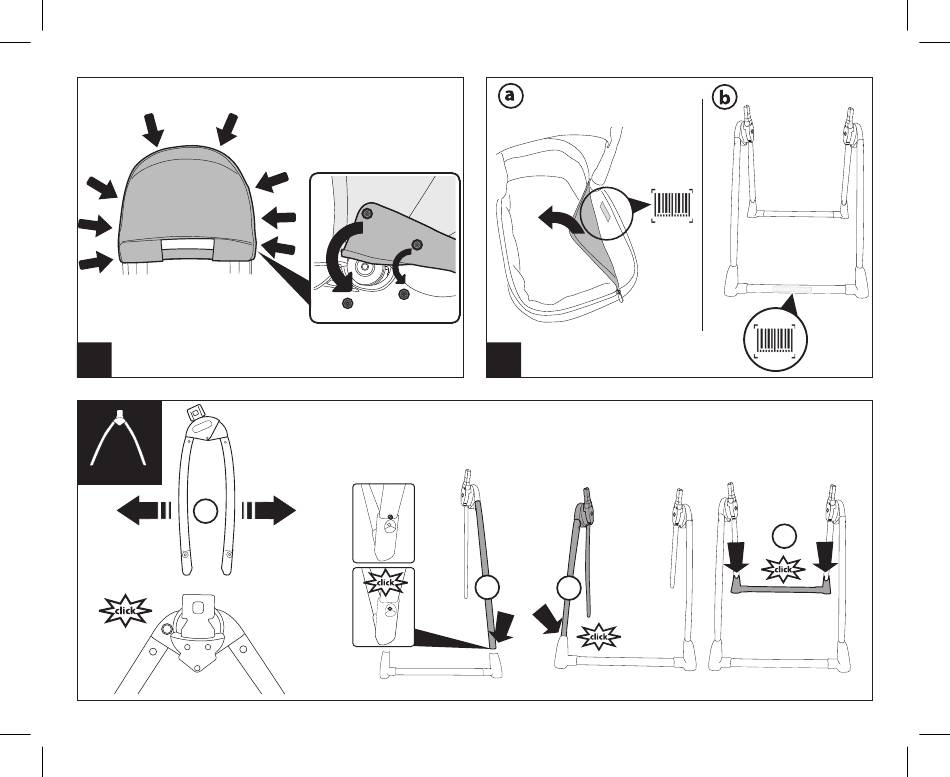 a
b
click
click
click
click