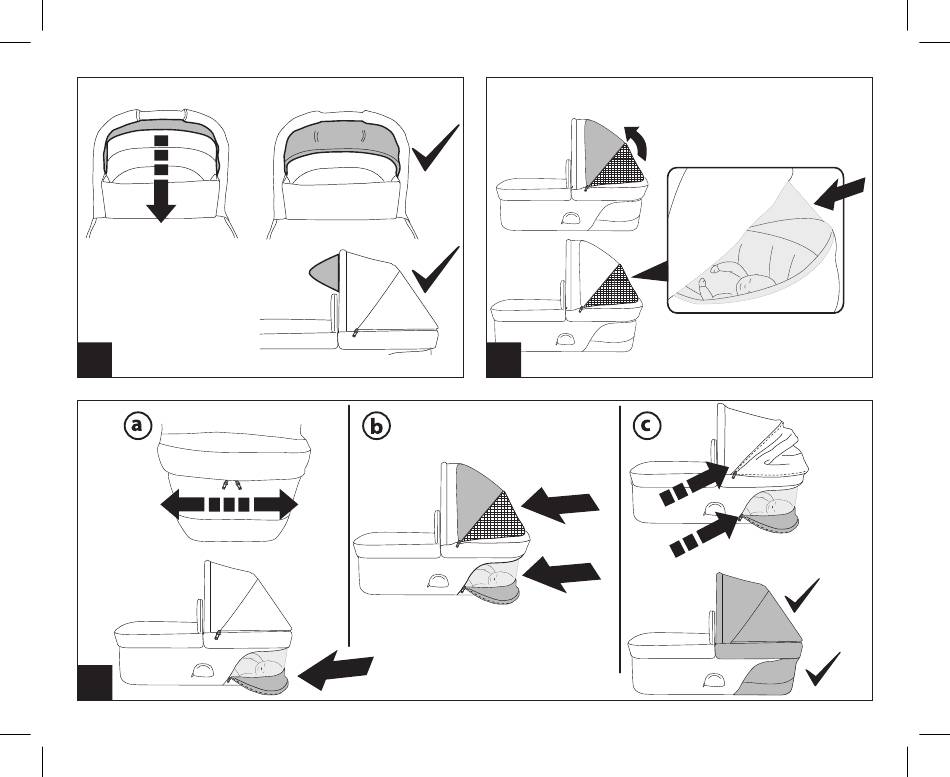 a

b

c