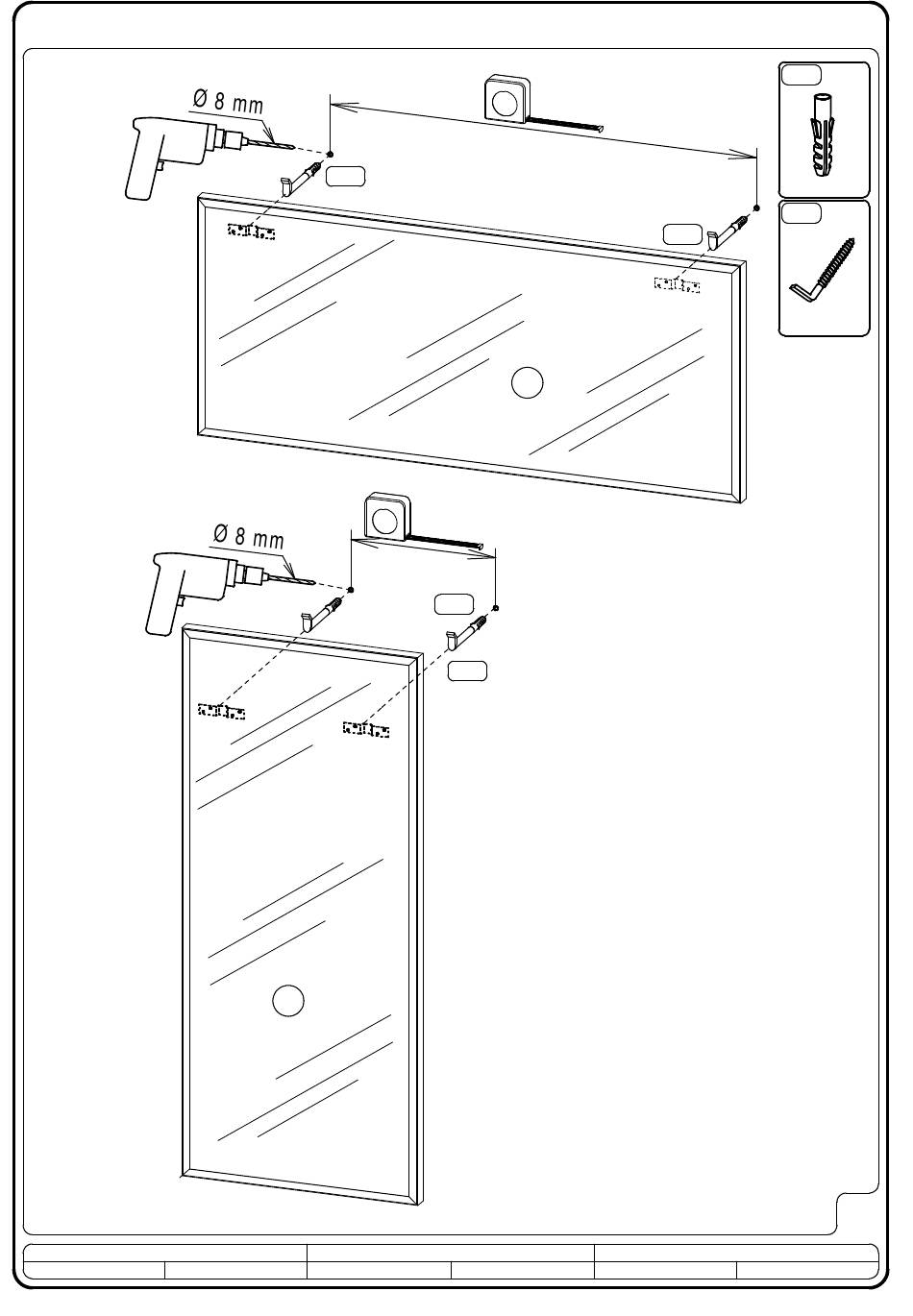 Ø 8 mm

Ø 8 mm