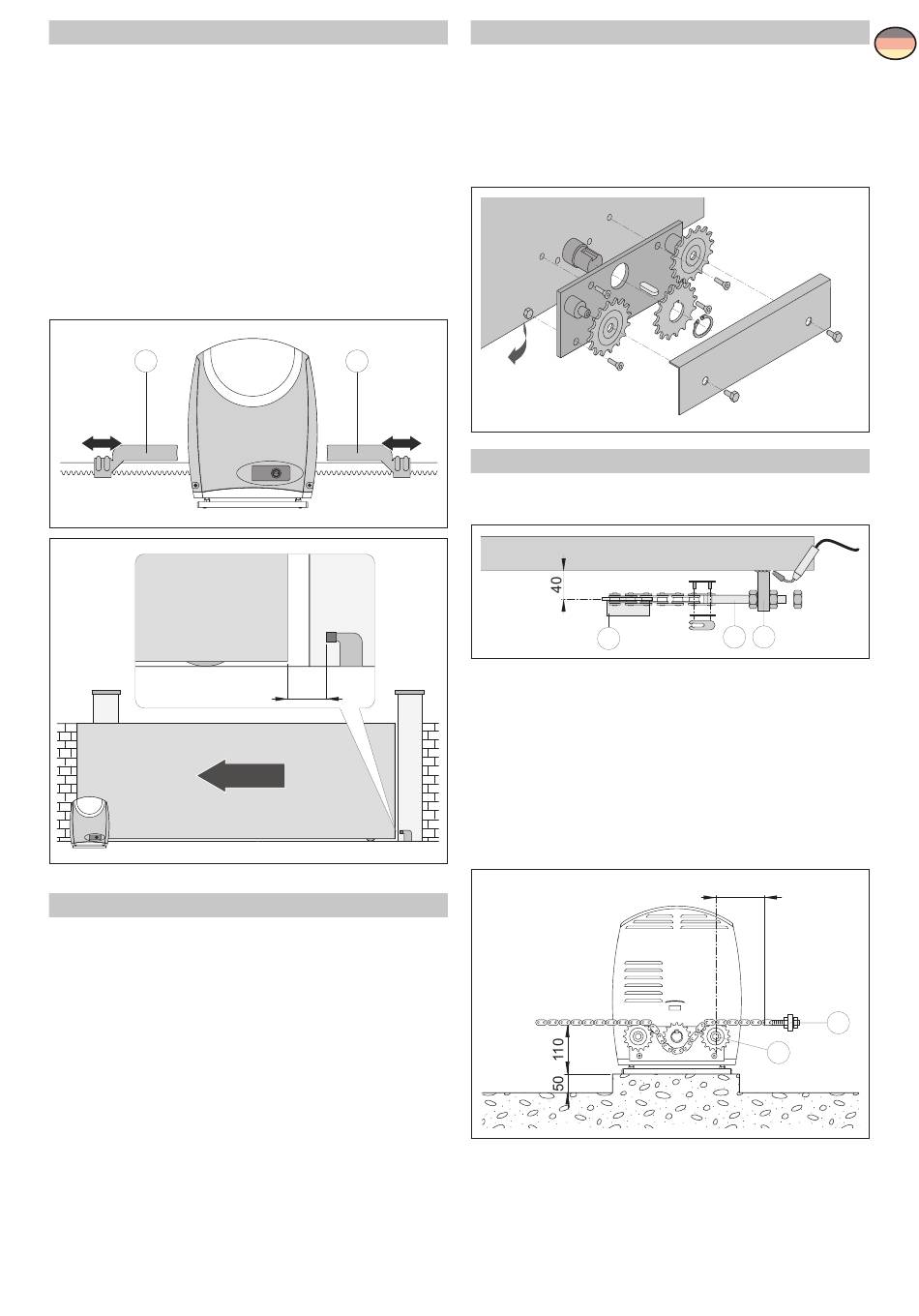 40

110

50