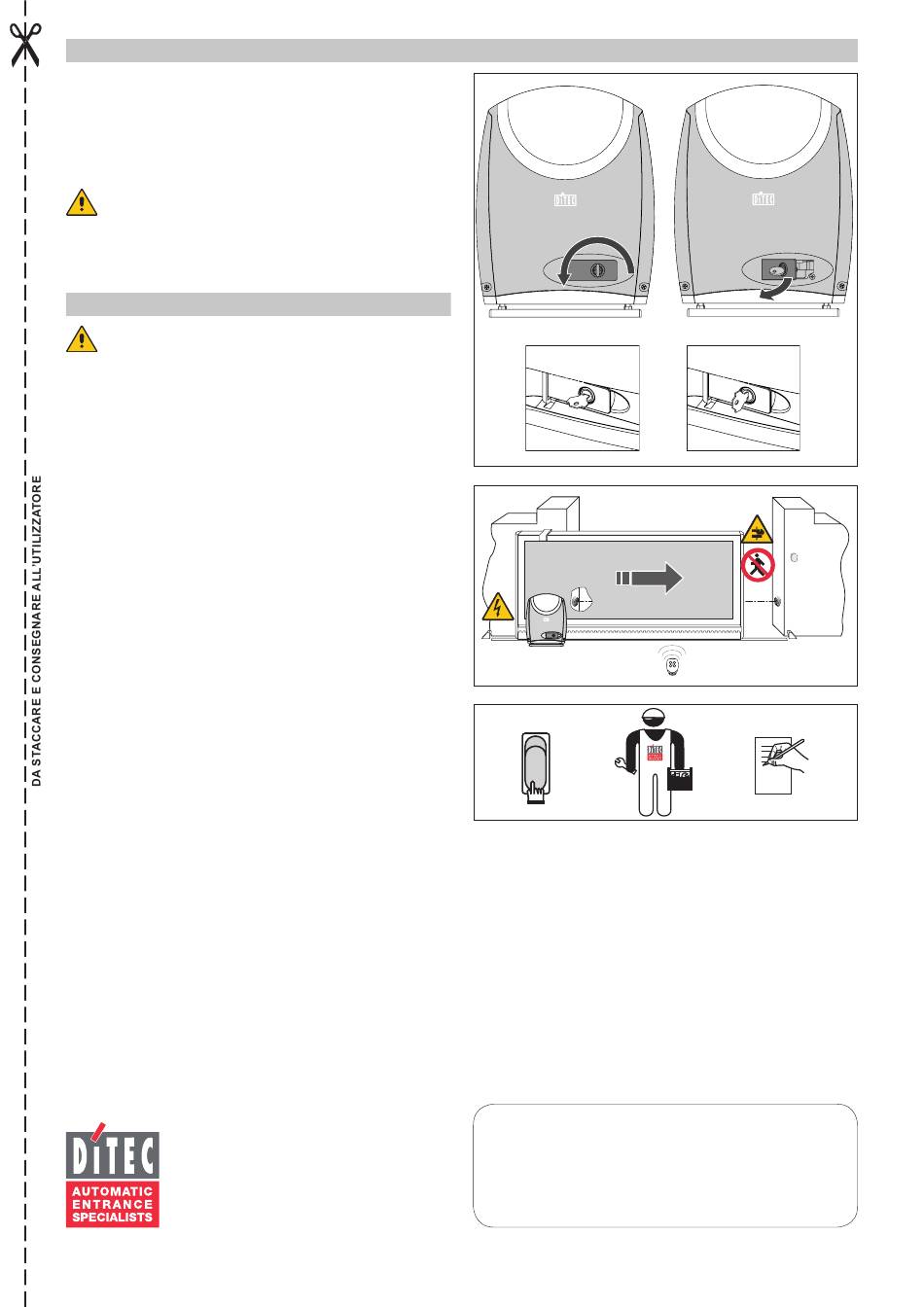 DA STACCARE E CONSEGNARE ALL'UTILIZZATORE

DITEC

DITEC

DITEC

DITEC
AUTOMATIC
ENTRANCE
SPECIALISTS