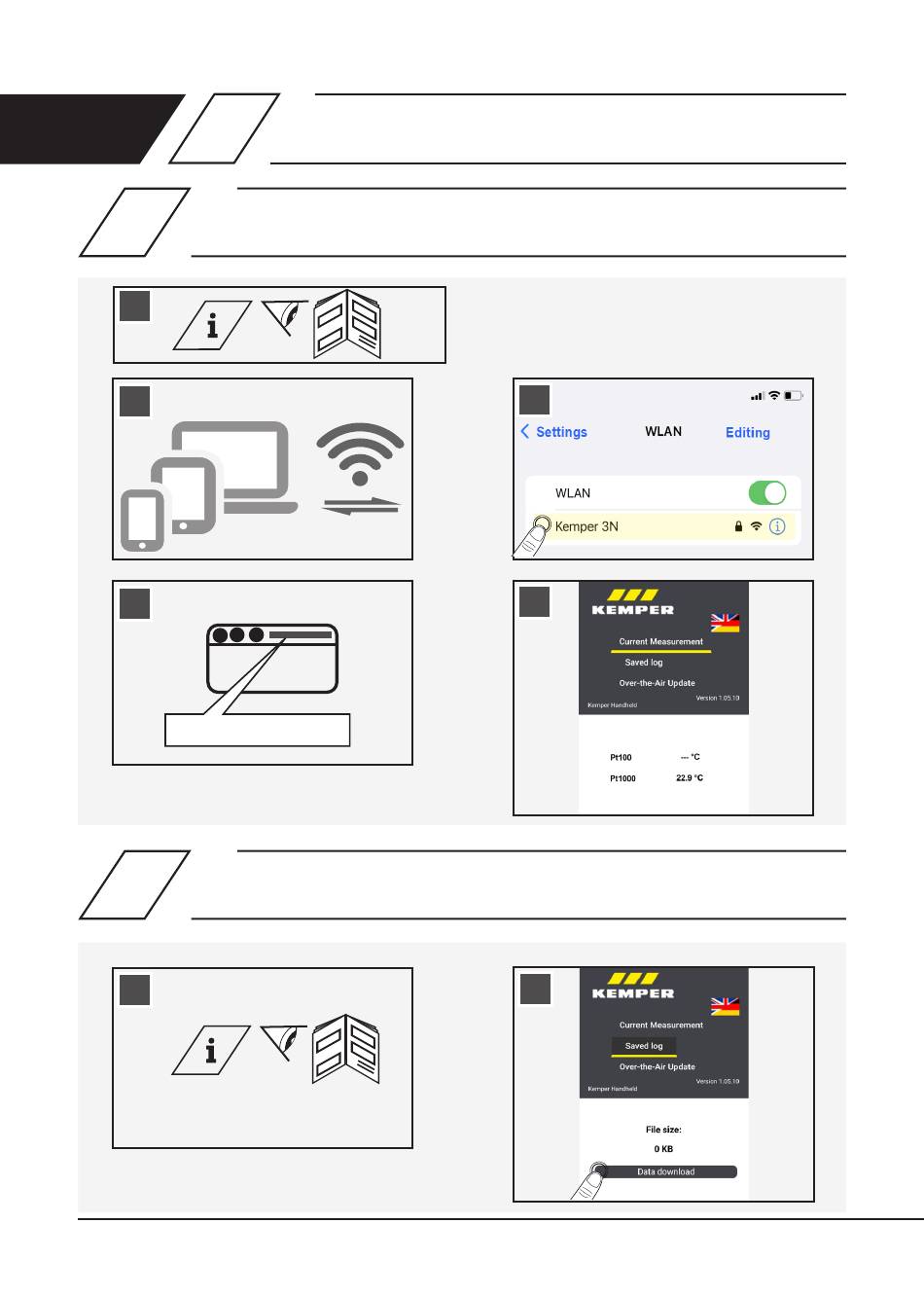 Settings

WLAN

Editing

WLAN

Kemper 3N

KEMPER

Current Measurement

Saved log

Over-the-Air Update

Version 1.05.10

Kemper Handheld

Pt100 --- °C

Pt1000 22.9 °C

KEMPER

Current Measurement

Saved log

Over-the-Air Update

Version 1.05.10

Kemper Handheld

File size:

0 KB

Data download