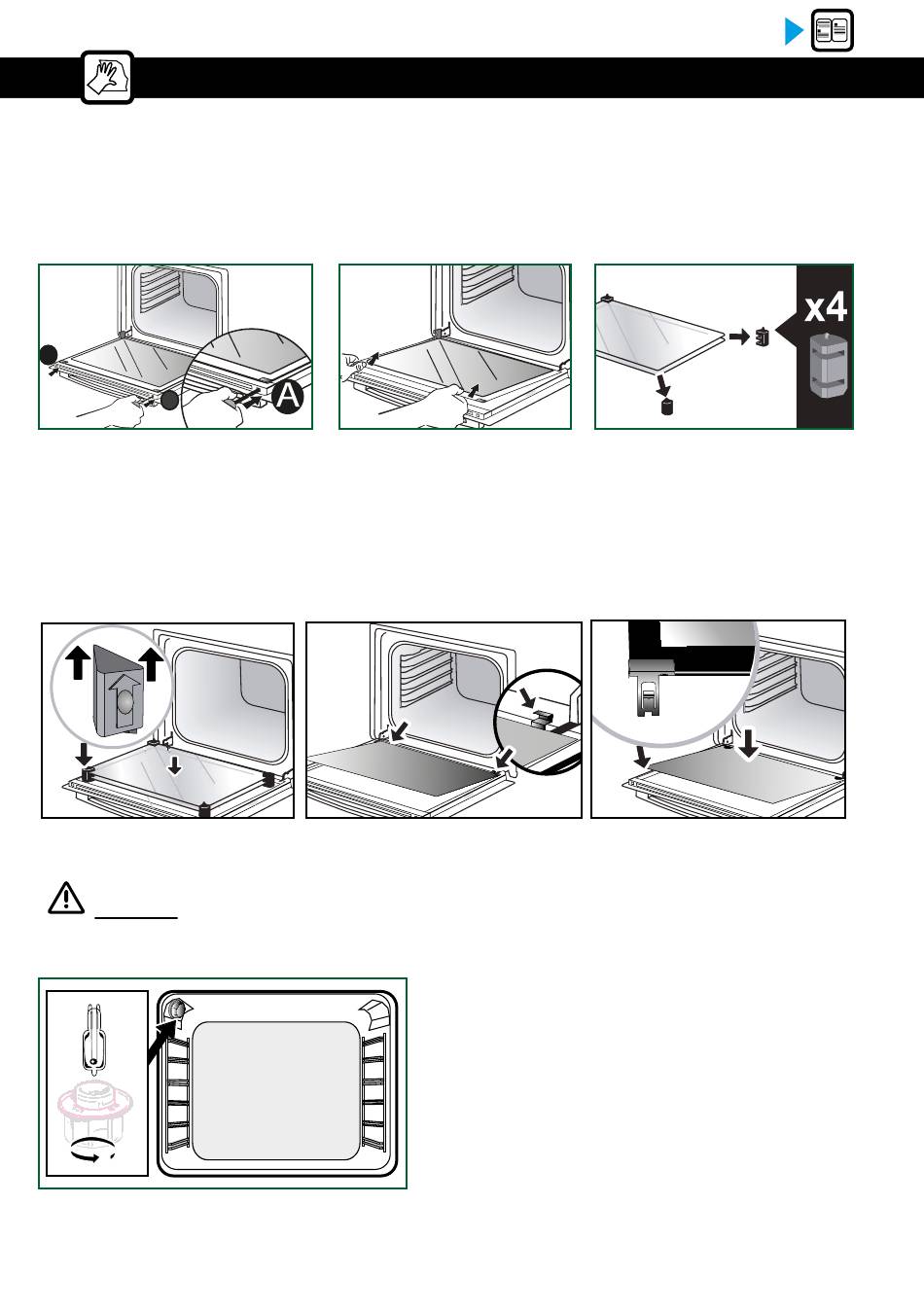 A

x4