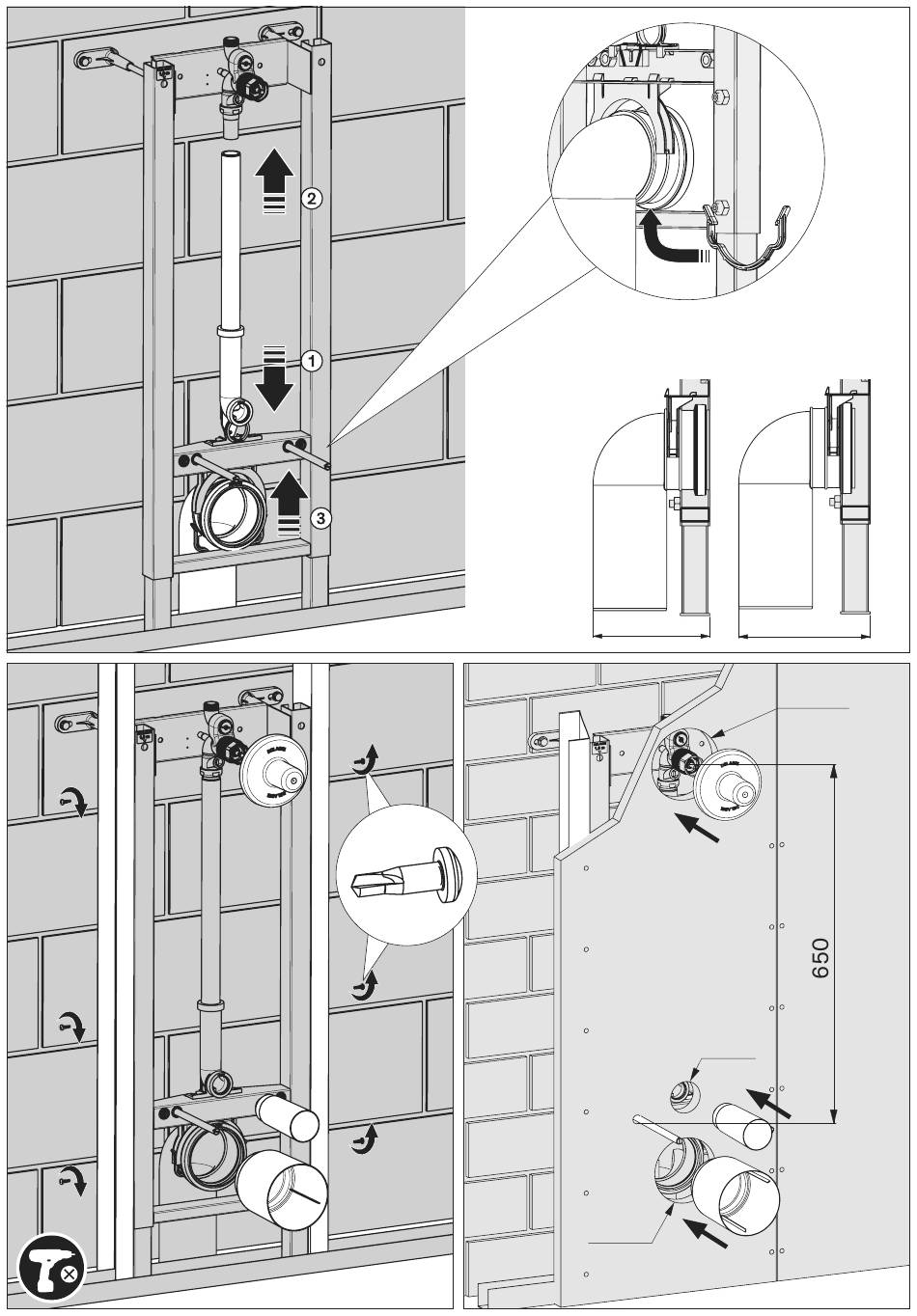 2
1
3
650