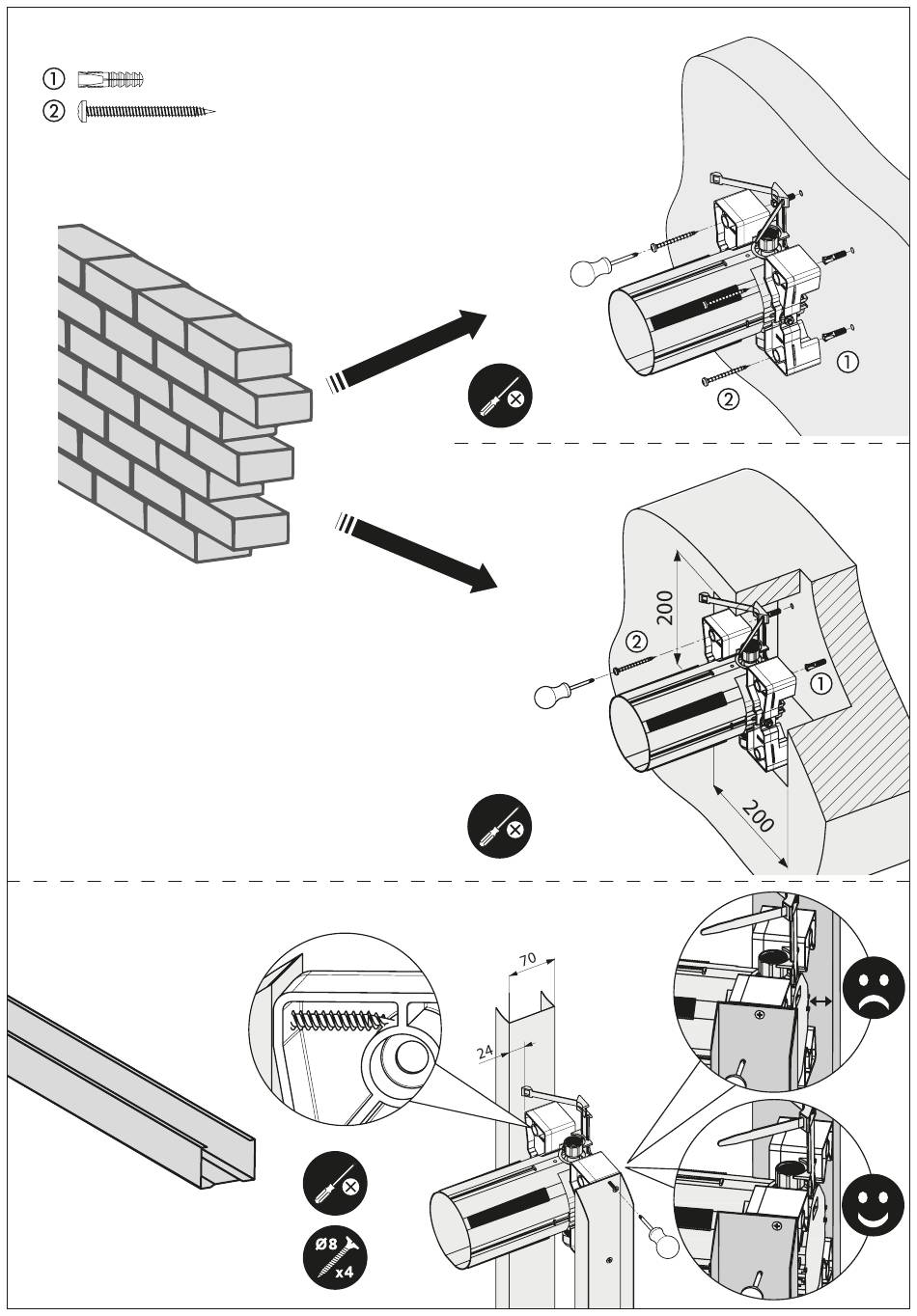 ①
②
①
②
200
②
①
200
70
24
Ø8
x4