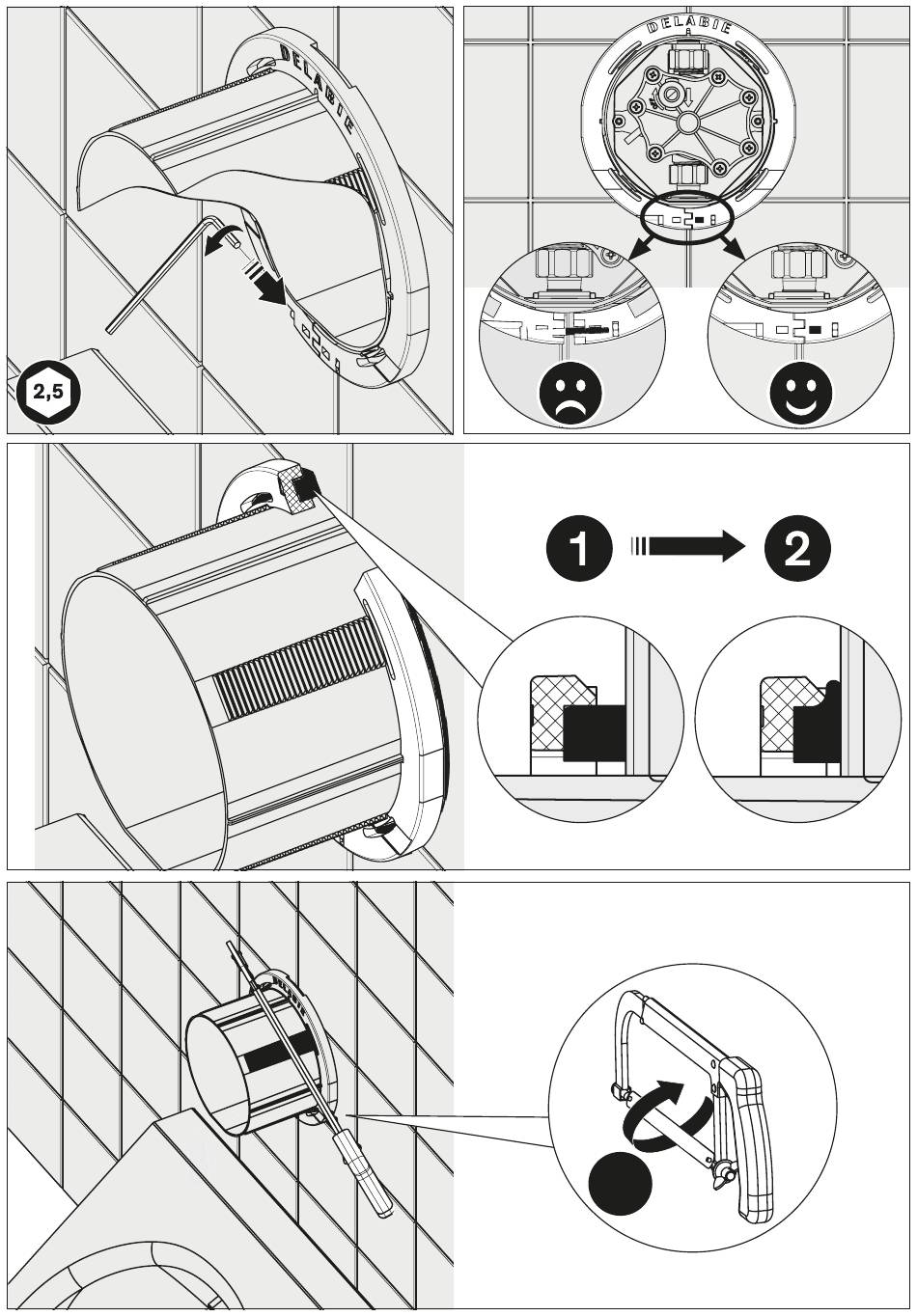 DELABIE

2,5

DELABIE

1

2

DELABIE