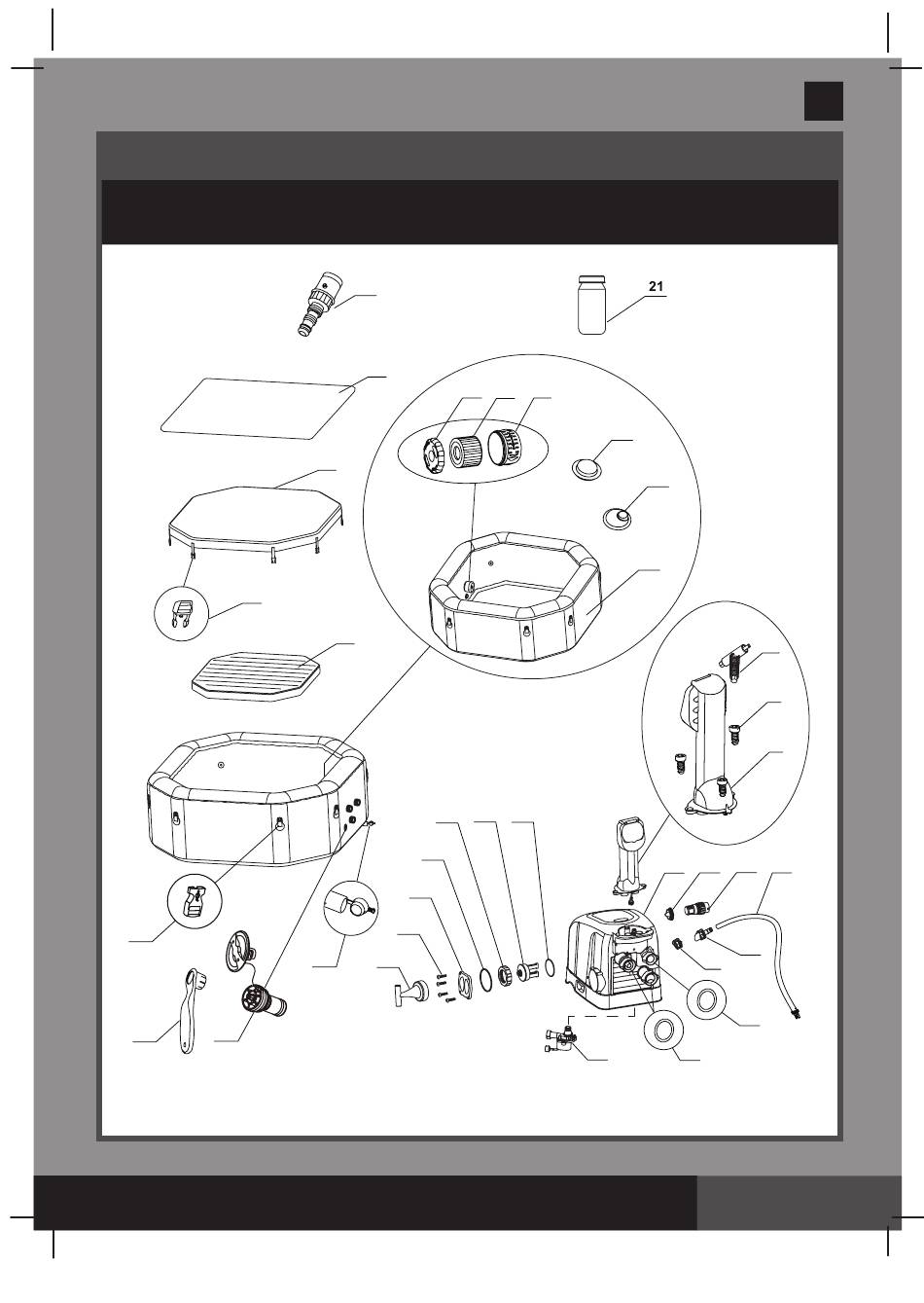 21