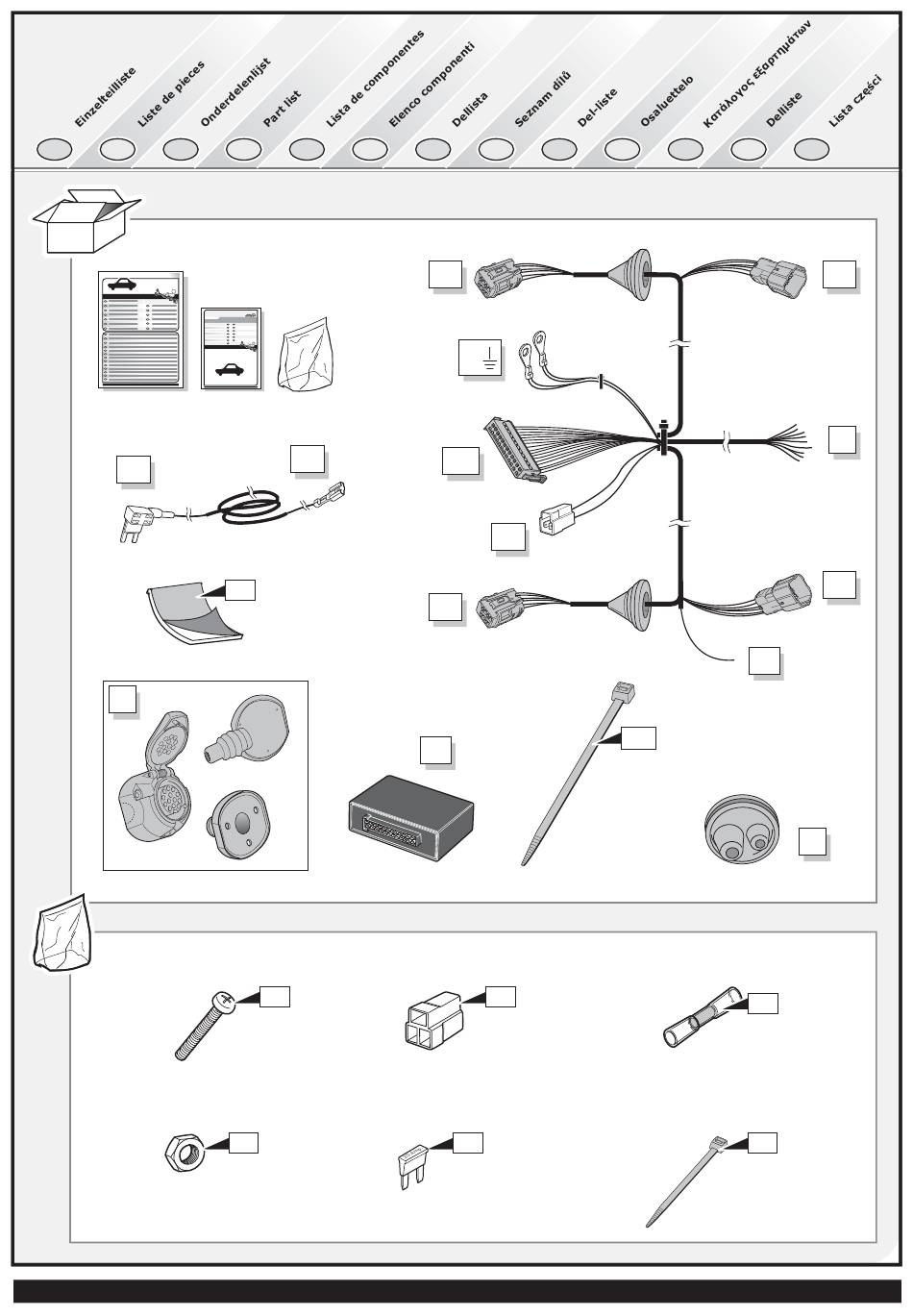 Einzelteilliste
Liste de pieces
Onderdelenlijst
Part list
Lista de componentes
Elenco componenti
Dellista
Seznam dílů
Del-liste
Osaluettelo
Κατάλογος εξαρτημάτων
Delliste
Lista części