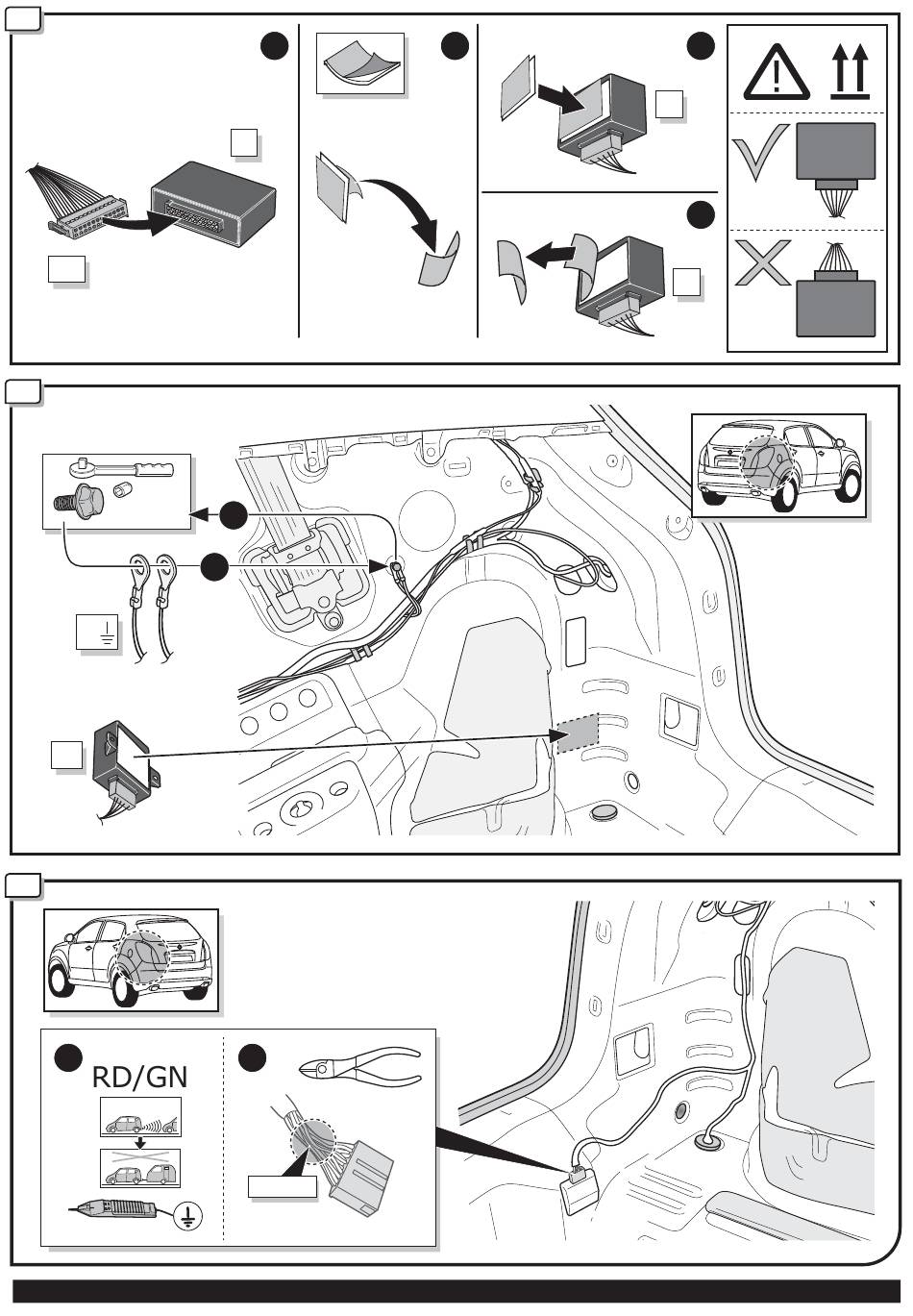 RD/GN