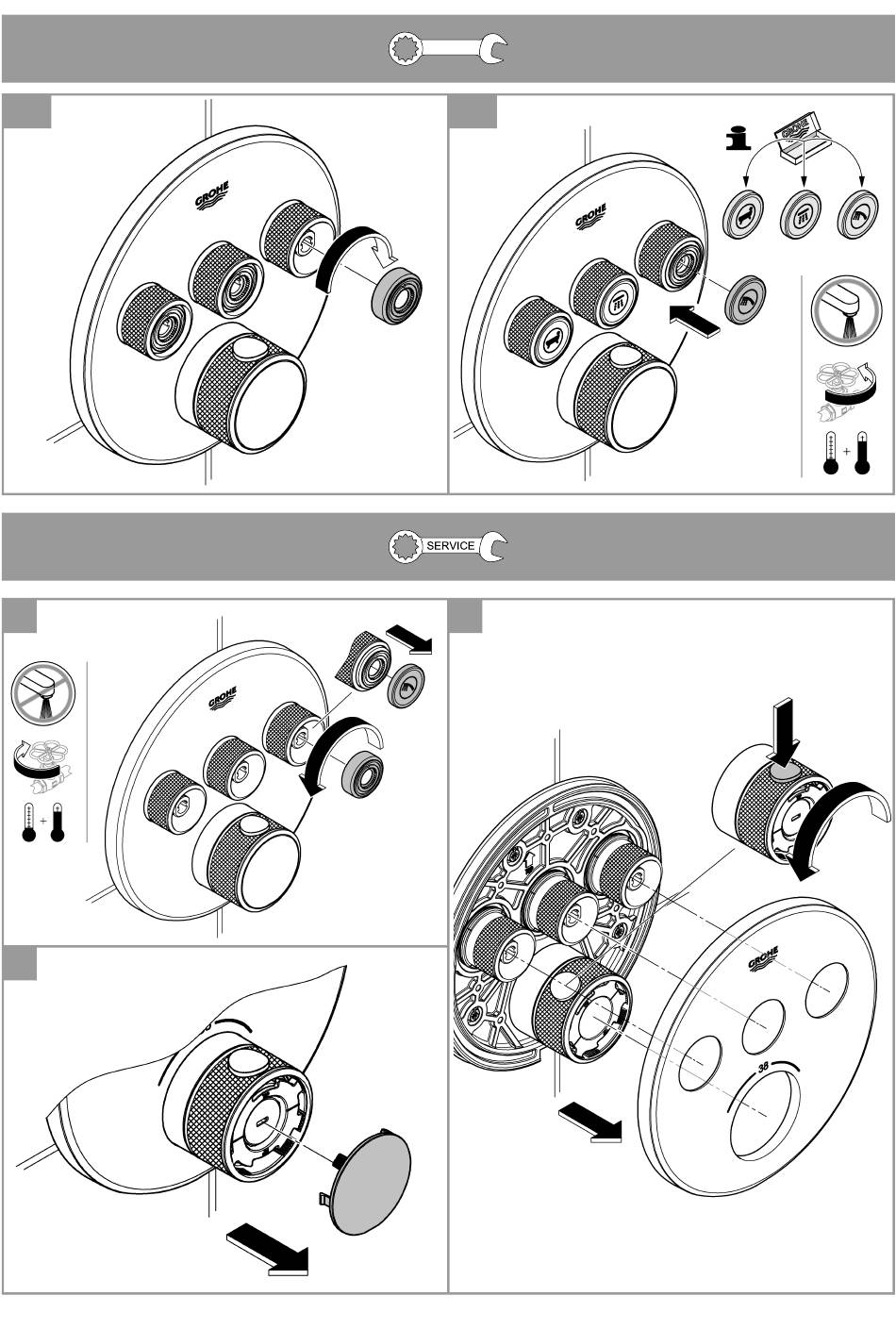 GROHE

GROHE

GROHE

SERVICE

GROHE

GROHE

38