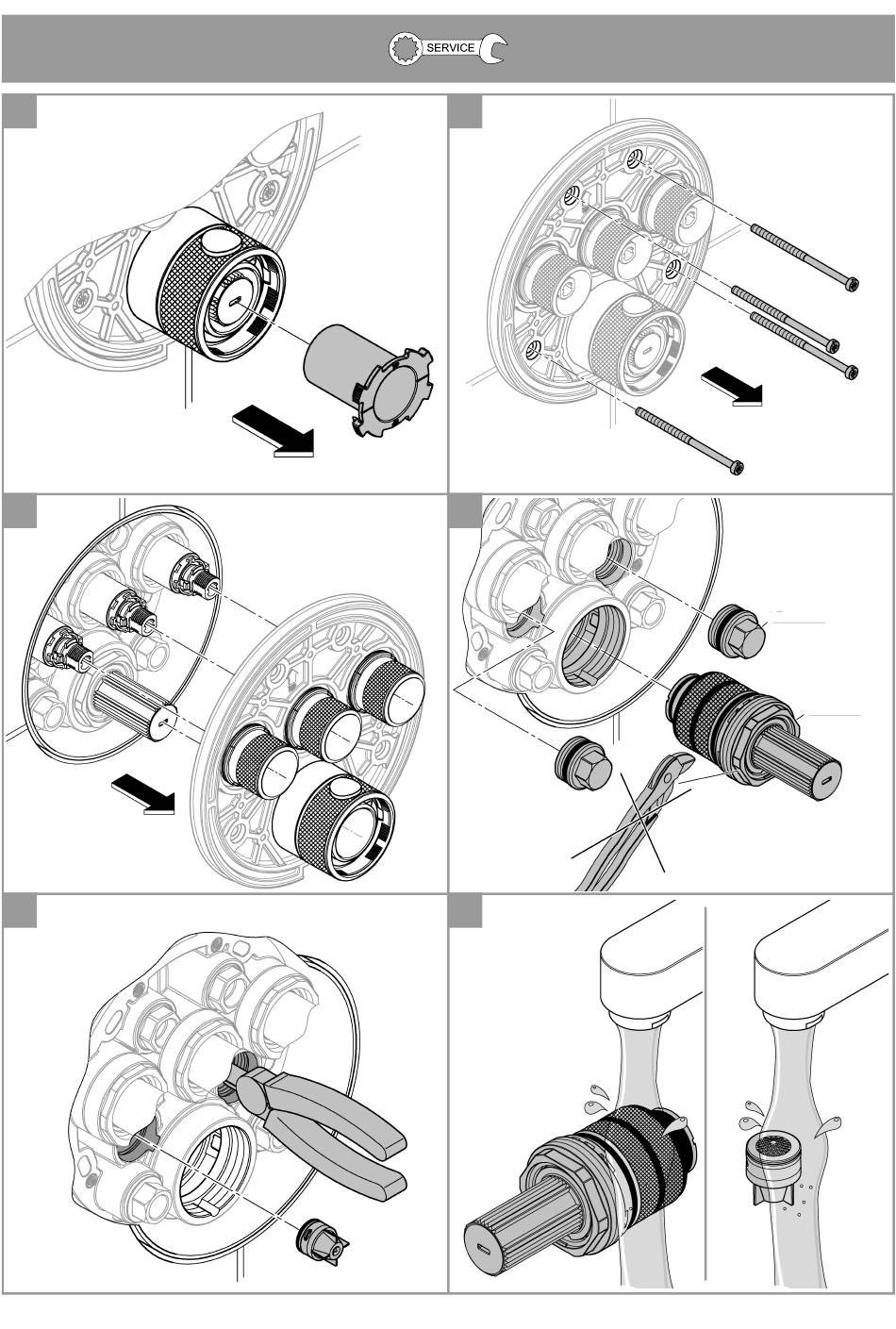 SERVICE