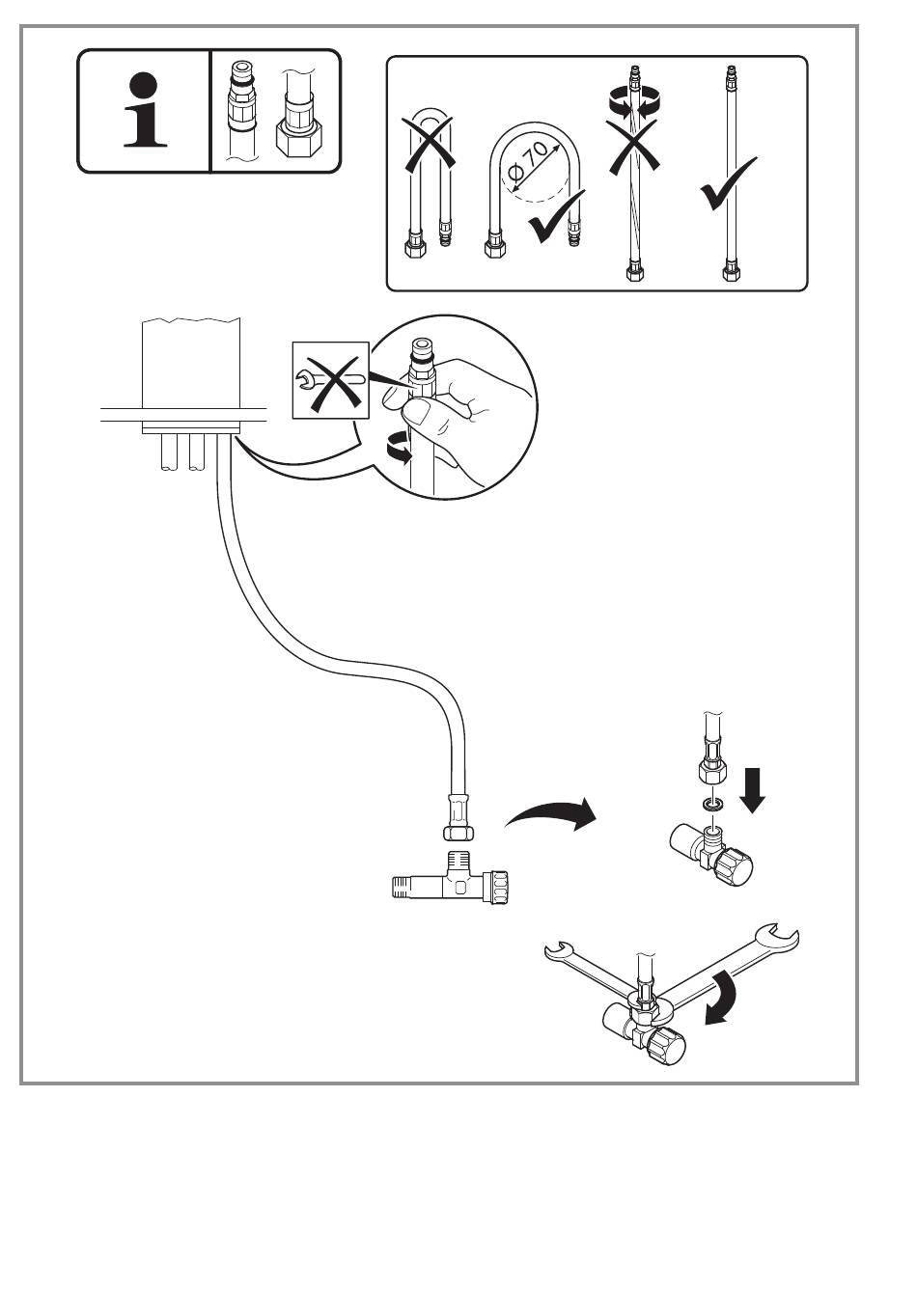 i

$\varnothing 70$