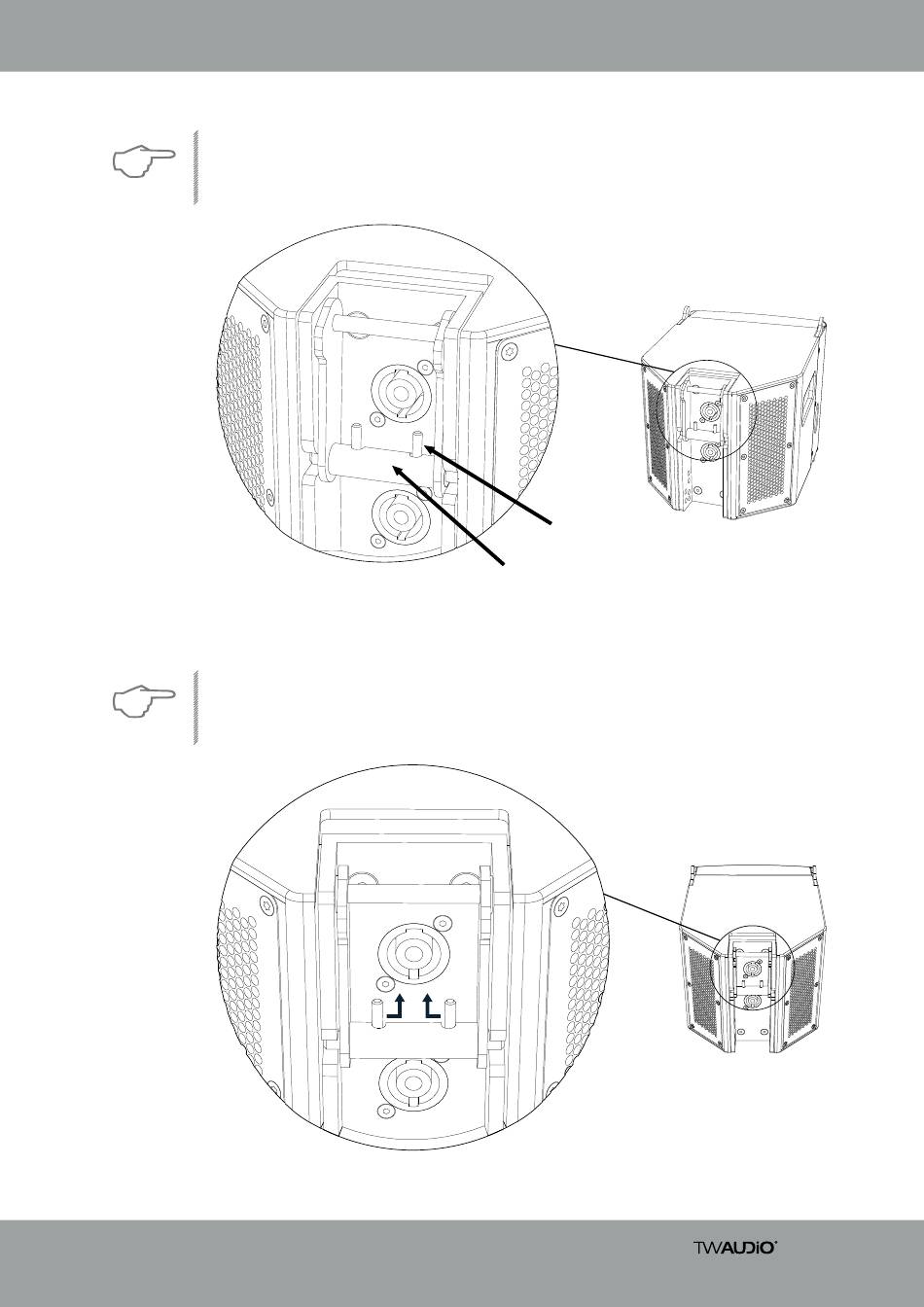 TWAUDiO