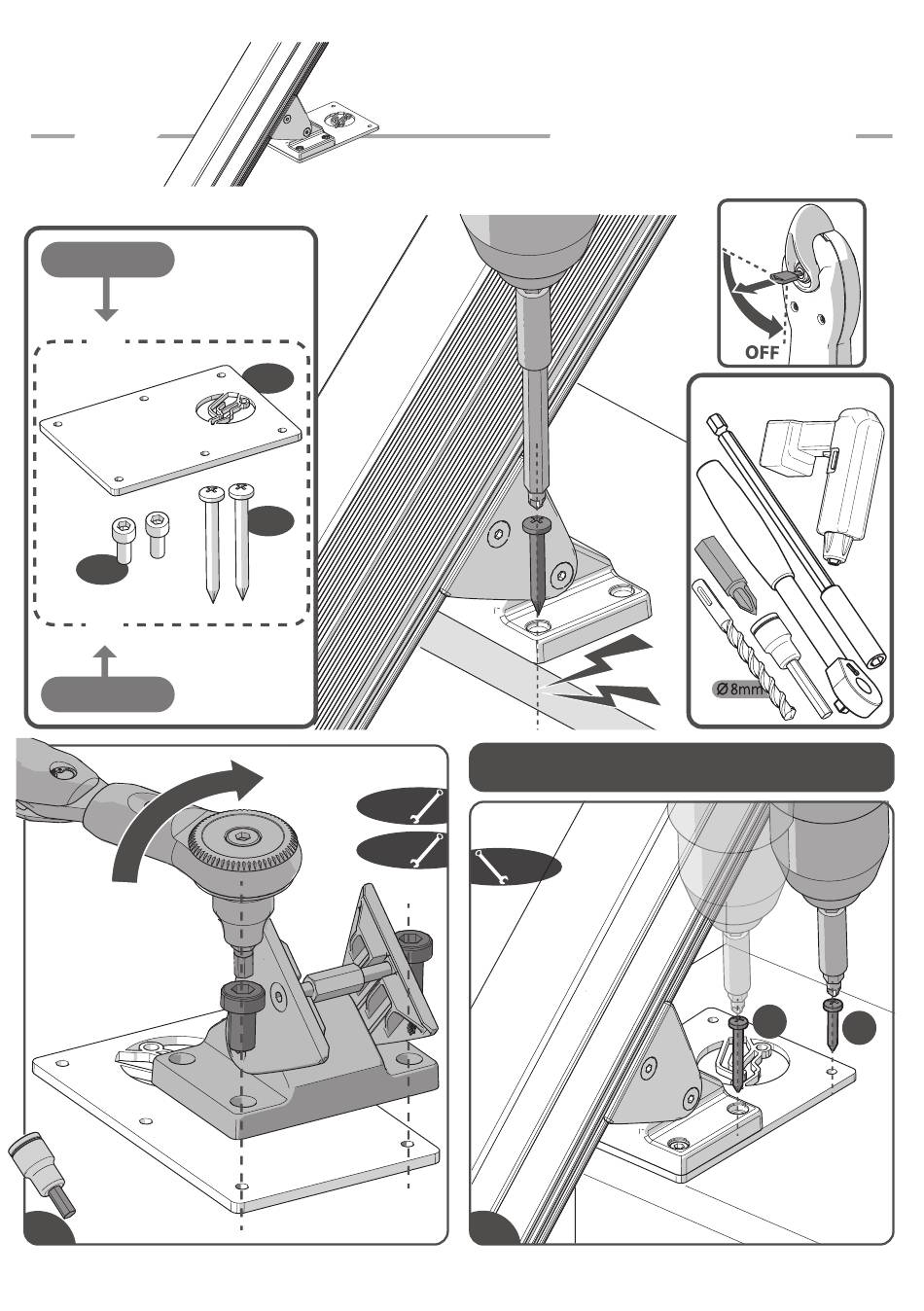 OFF

Ø8mm