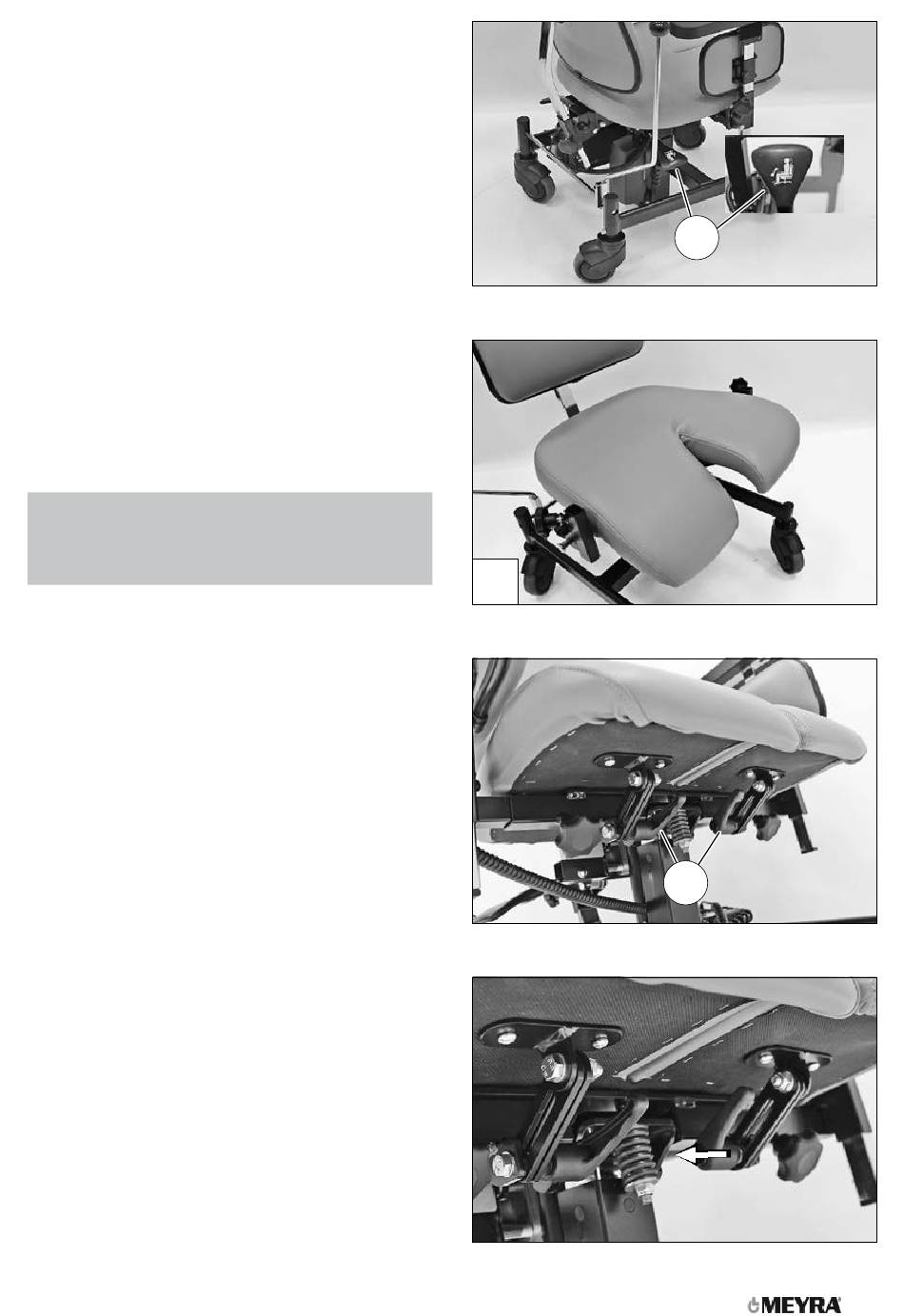 MEYRA