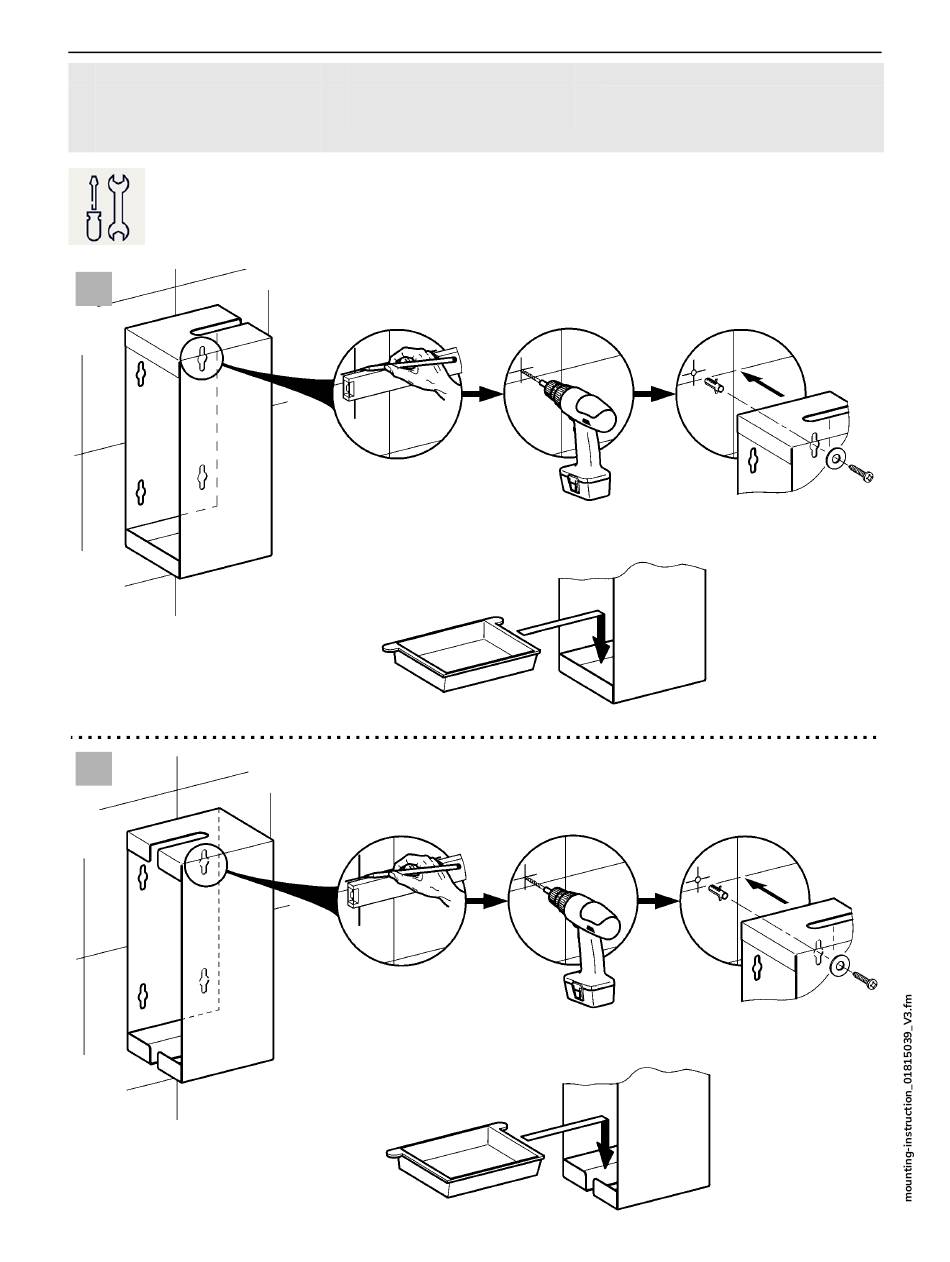 mounting-instruction_01815039_V3.fm