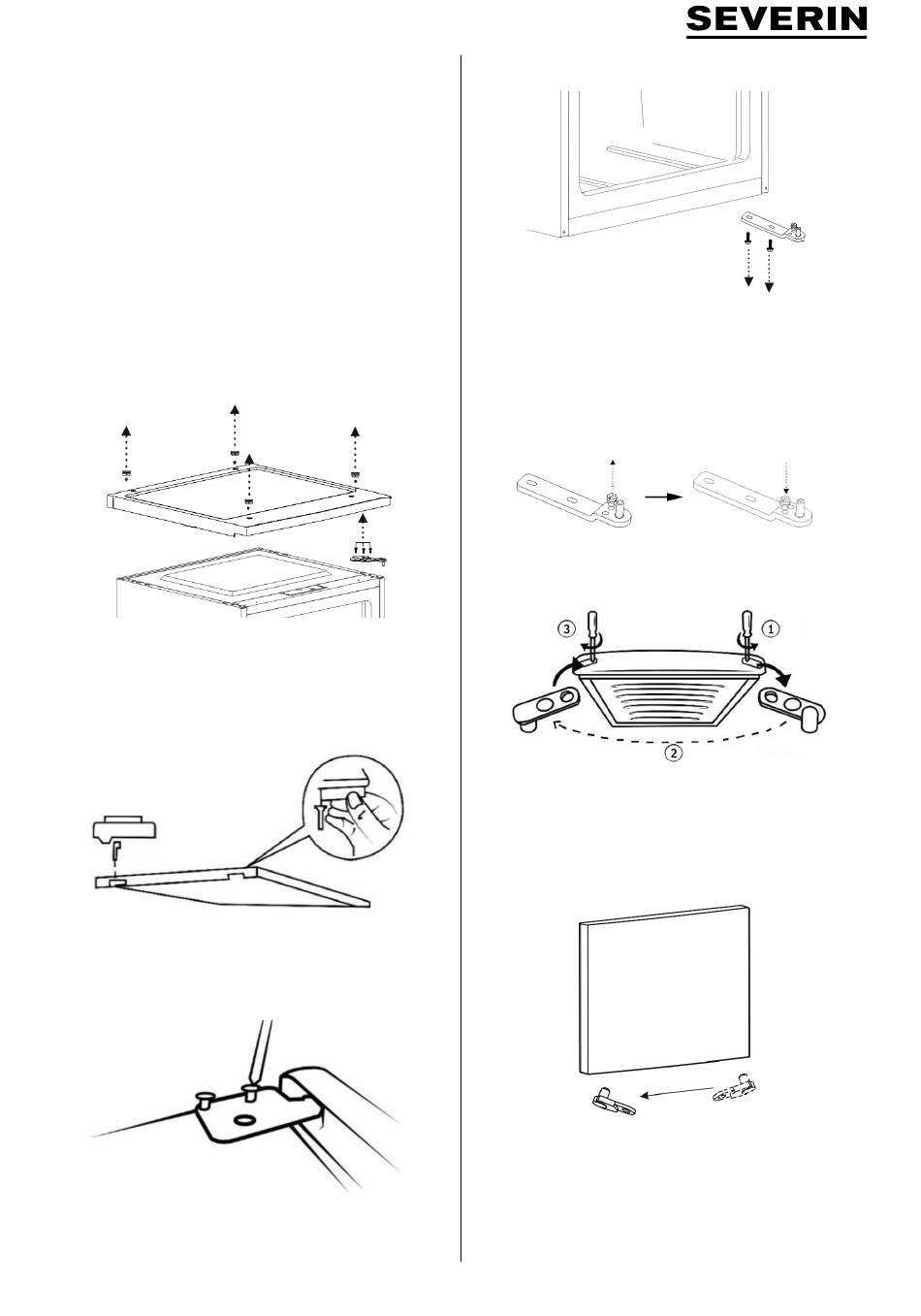 SEVERIN

3

1

2