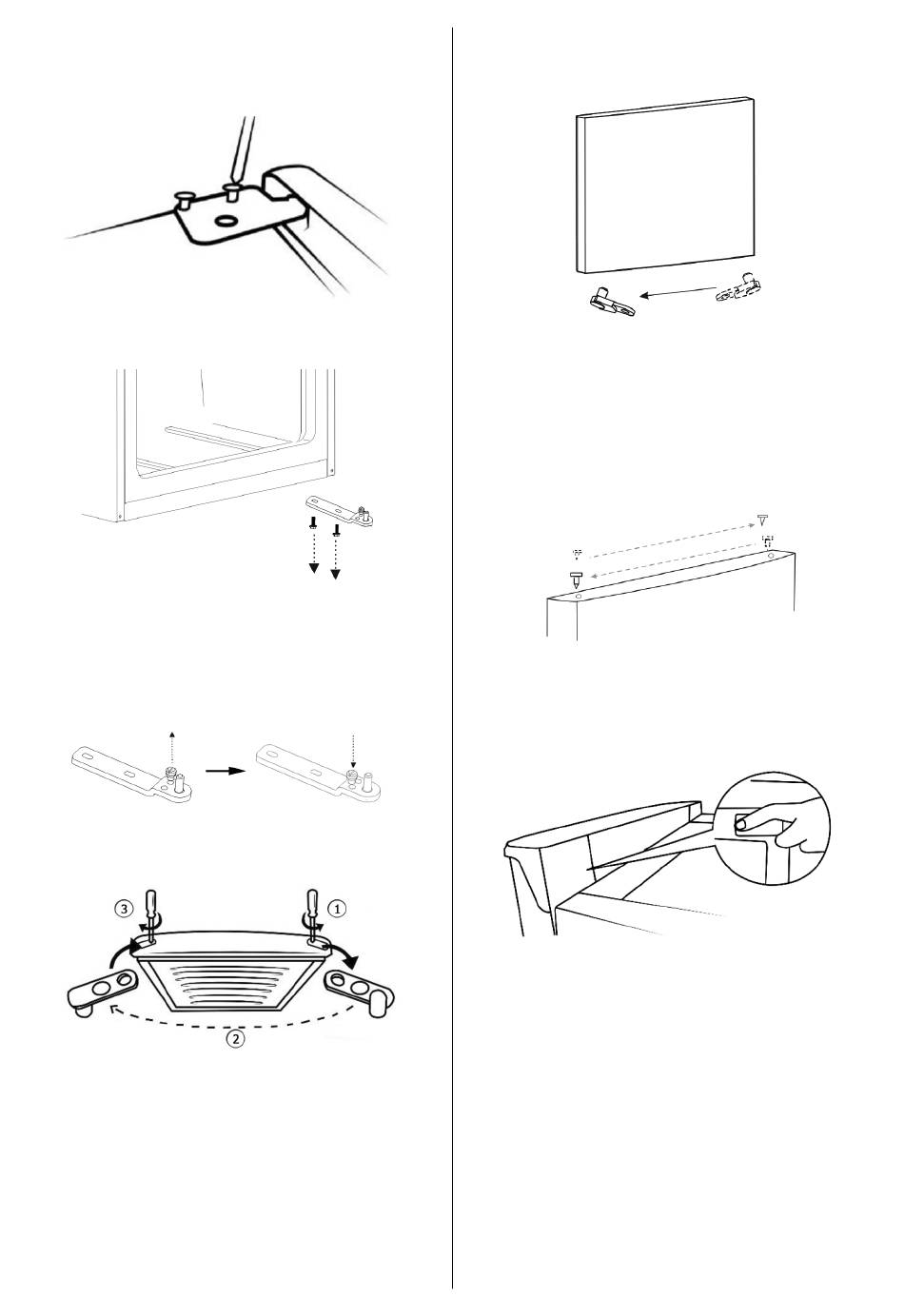 3

1

2