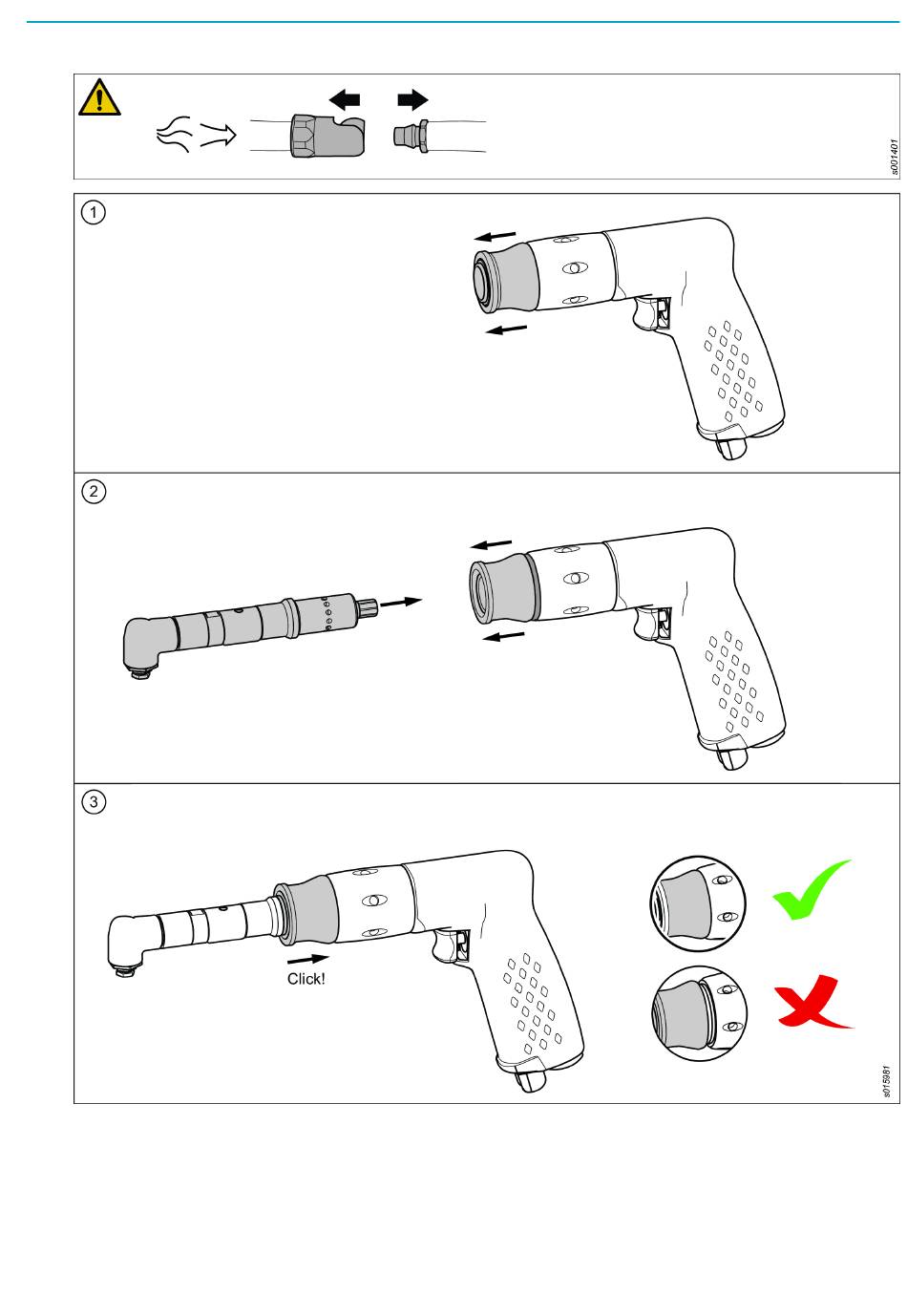 s001401

1

2

3

Click!

s015981