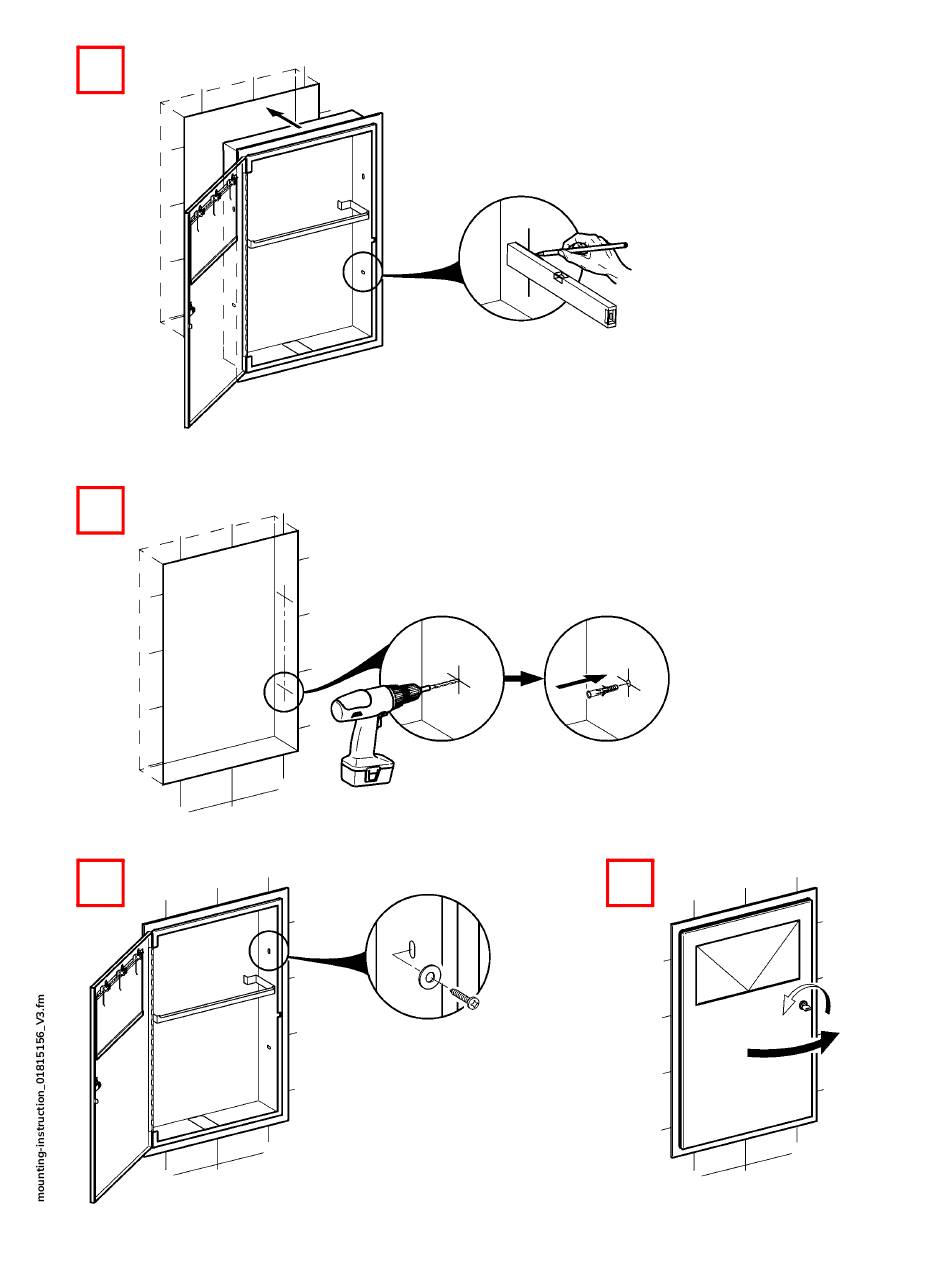 mounting-instruction_01815156_V3.fm