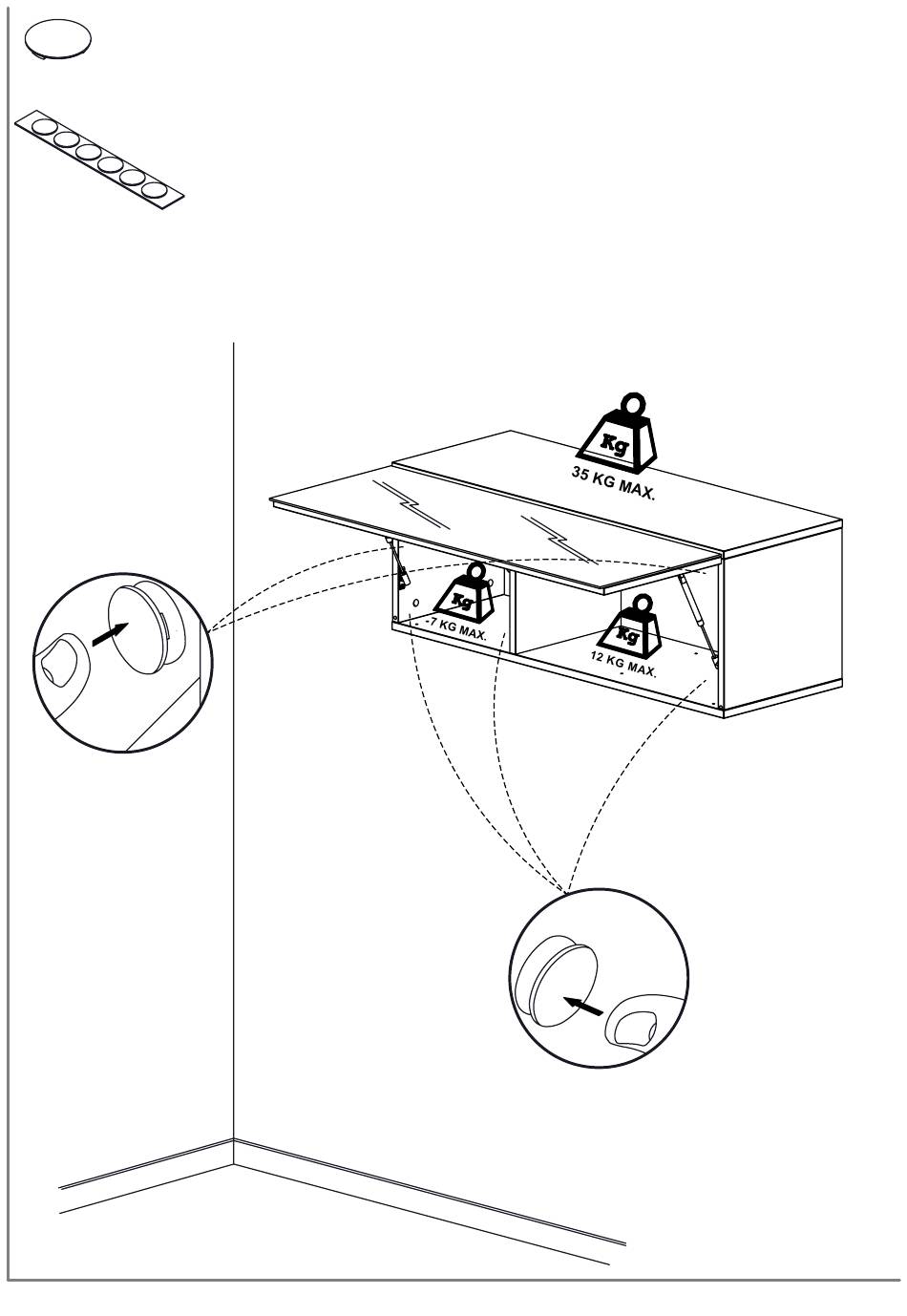 Kg
35 KG MAX.

Kg
7 KG MAX.

Kg
12 KG MAX.