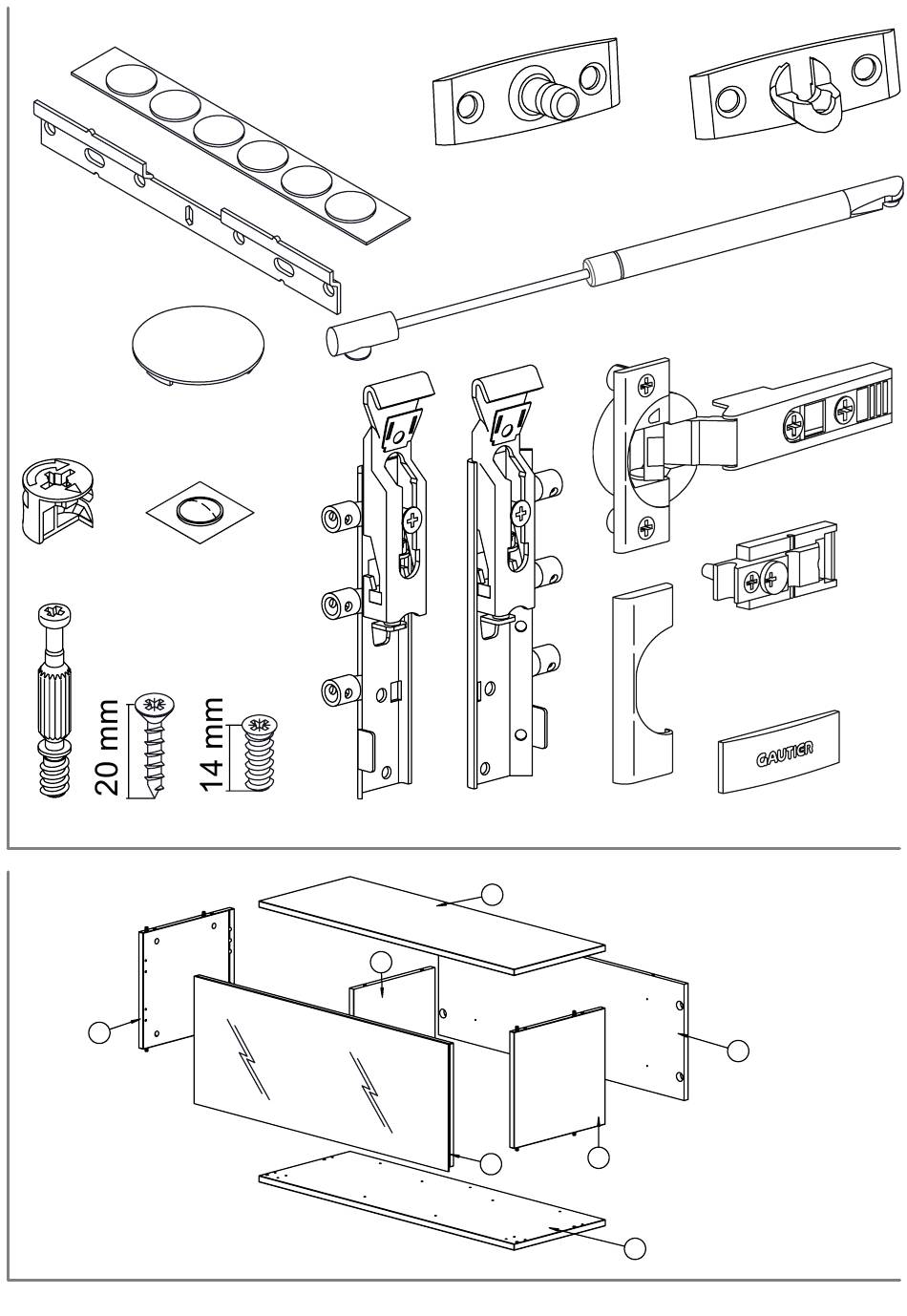 20 mm
14 mm
GAUTIER