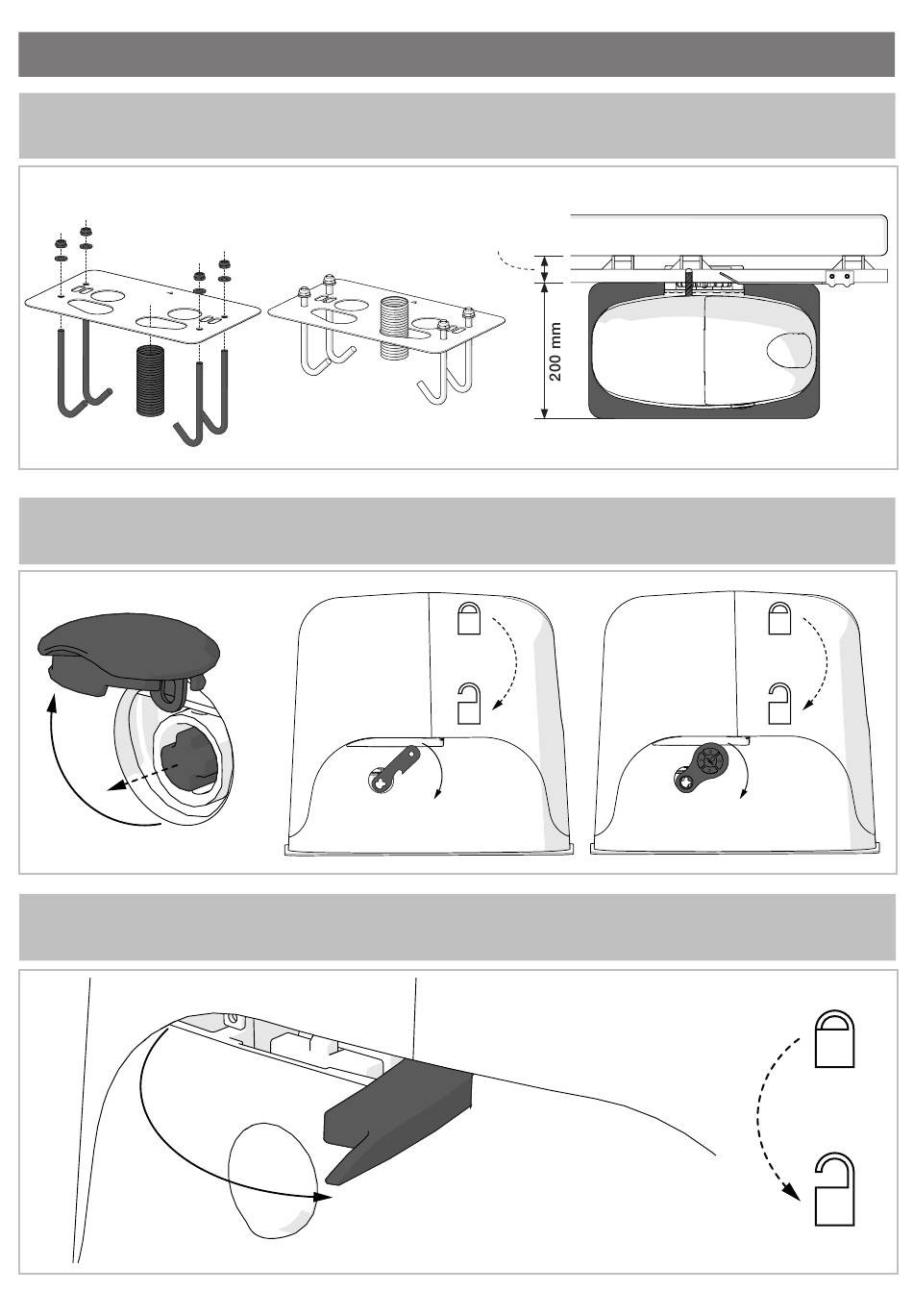 200 mm