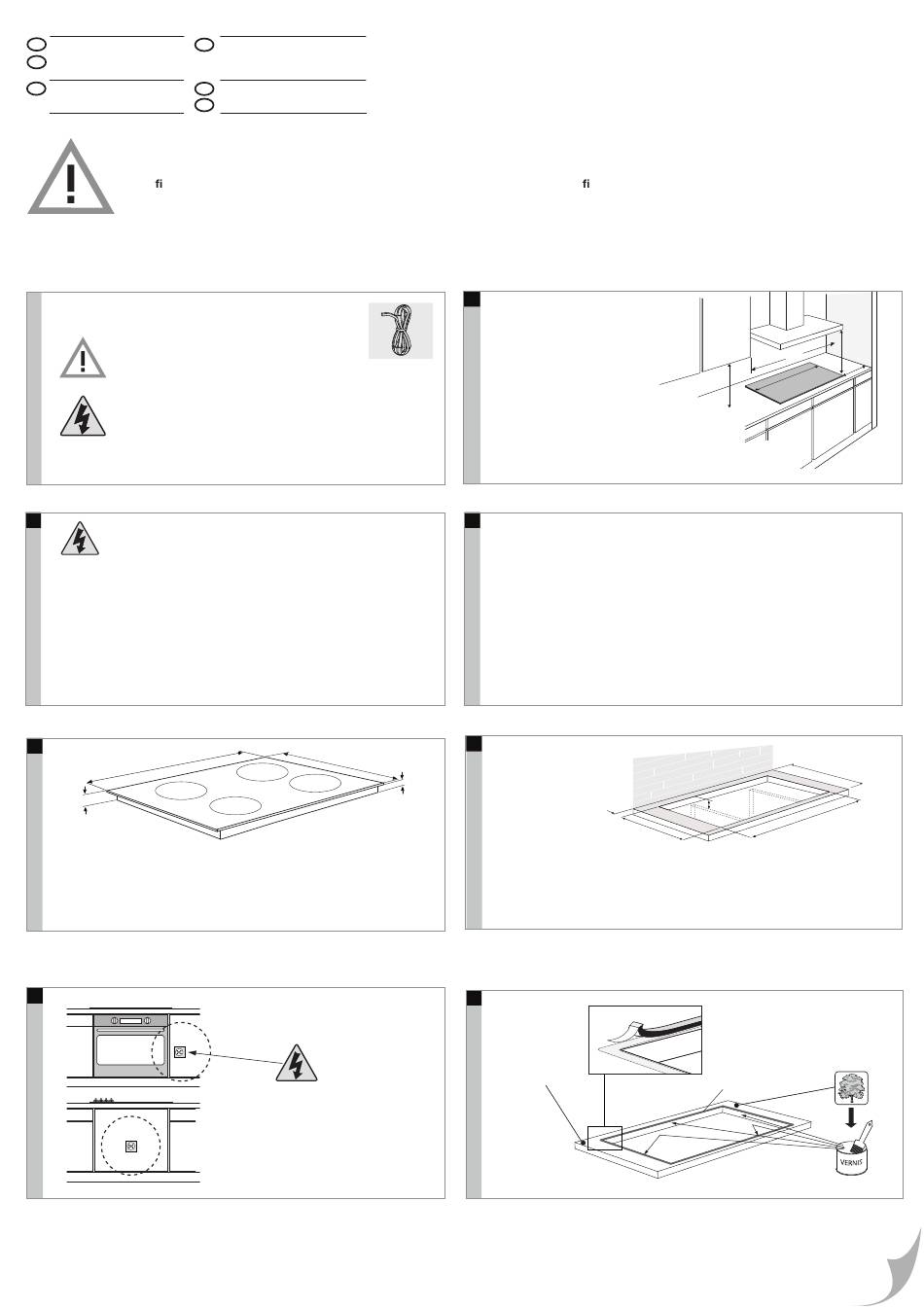 fi fi

VERNIS