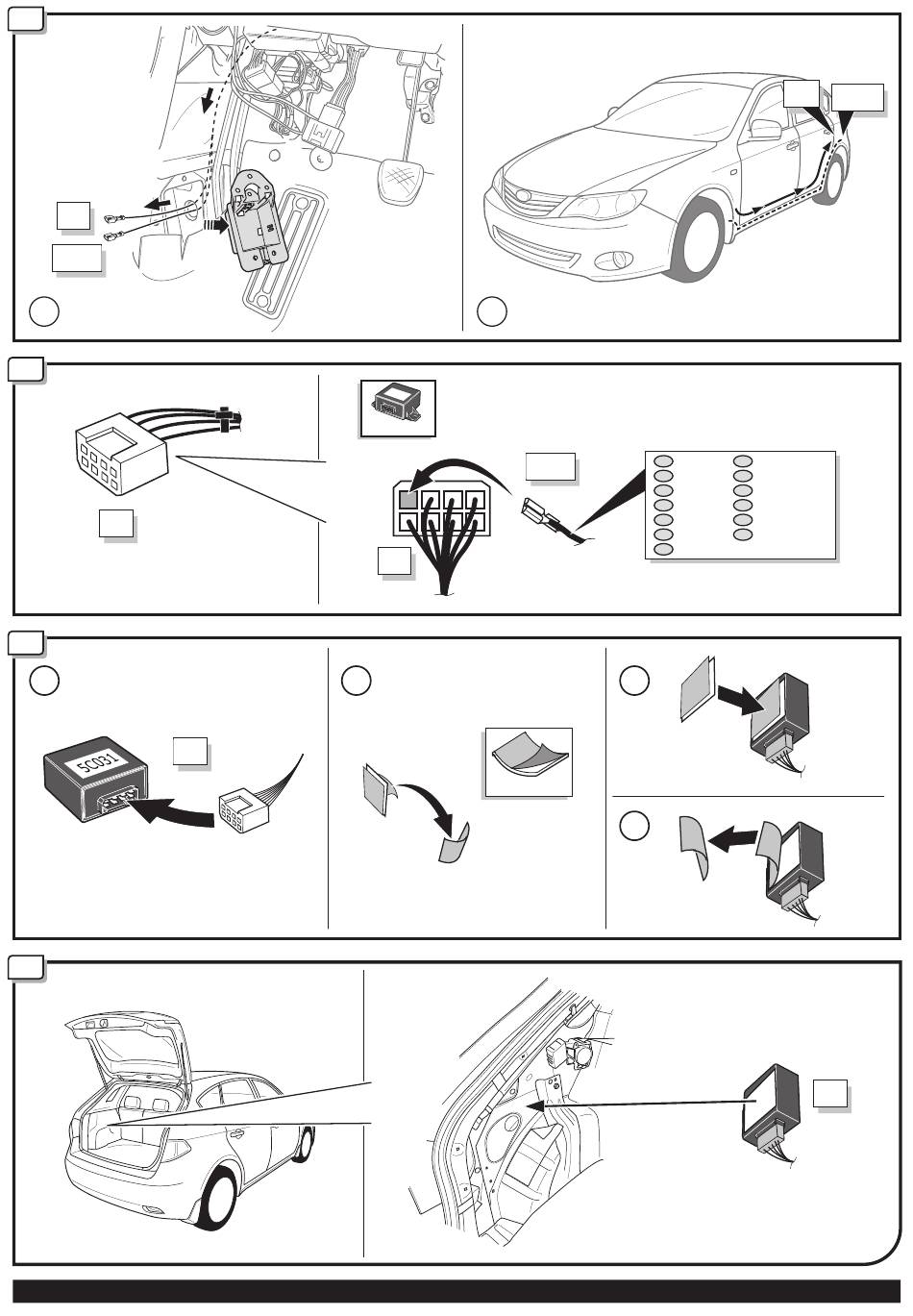 5C031