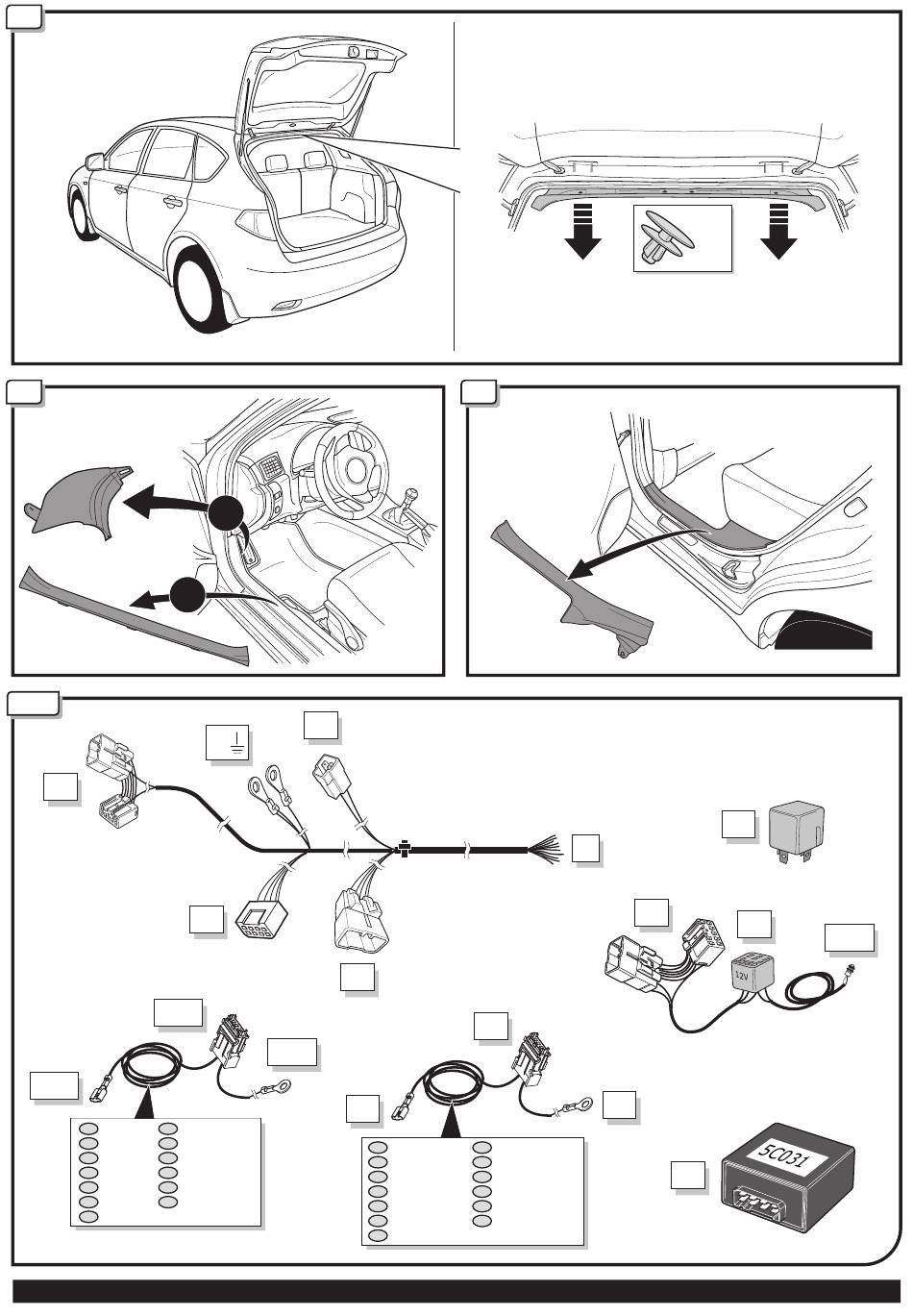 12V

5C031