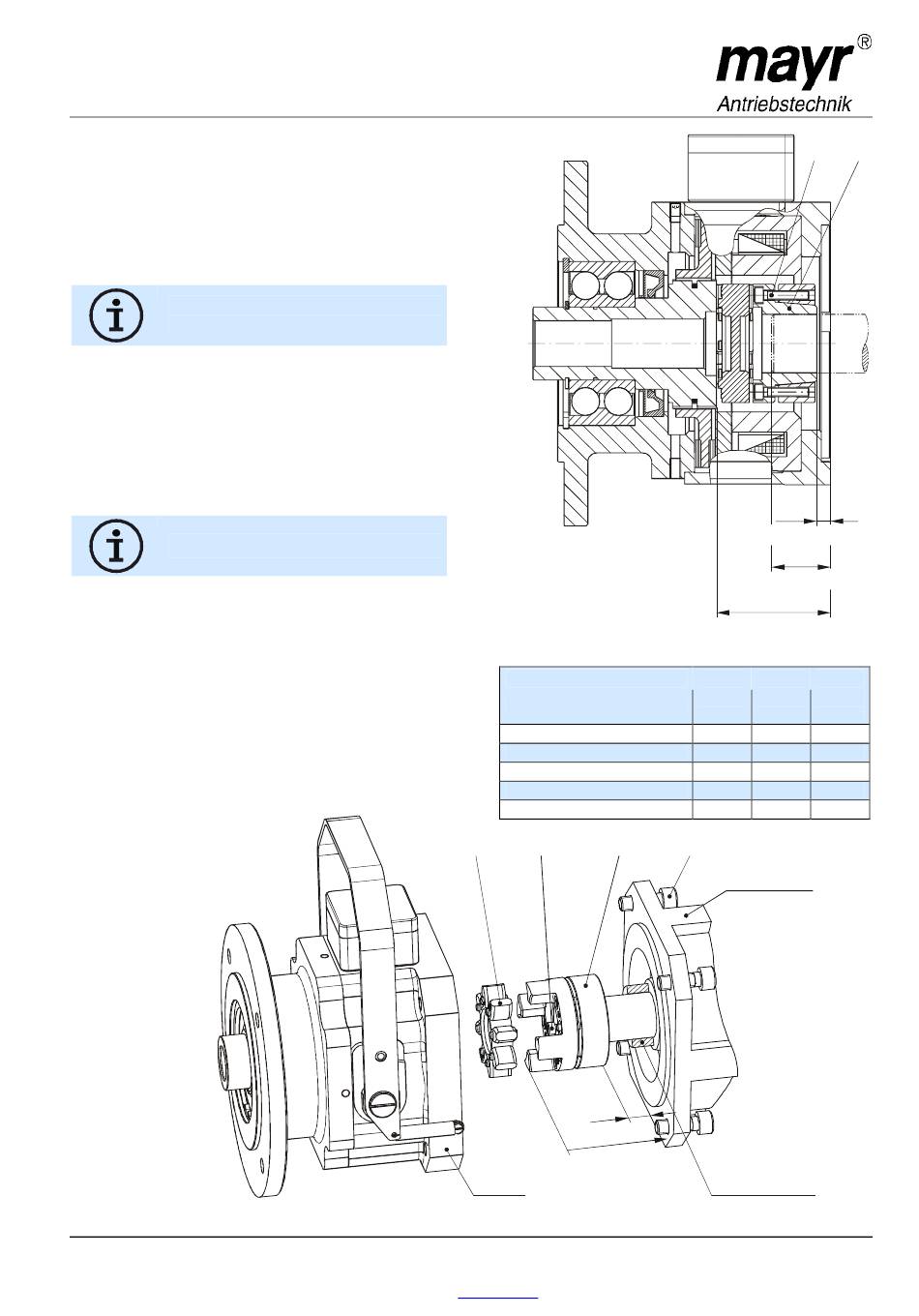 mayr®
Antriebstechnik