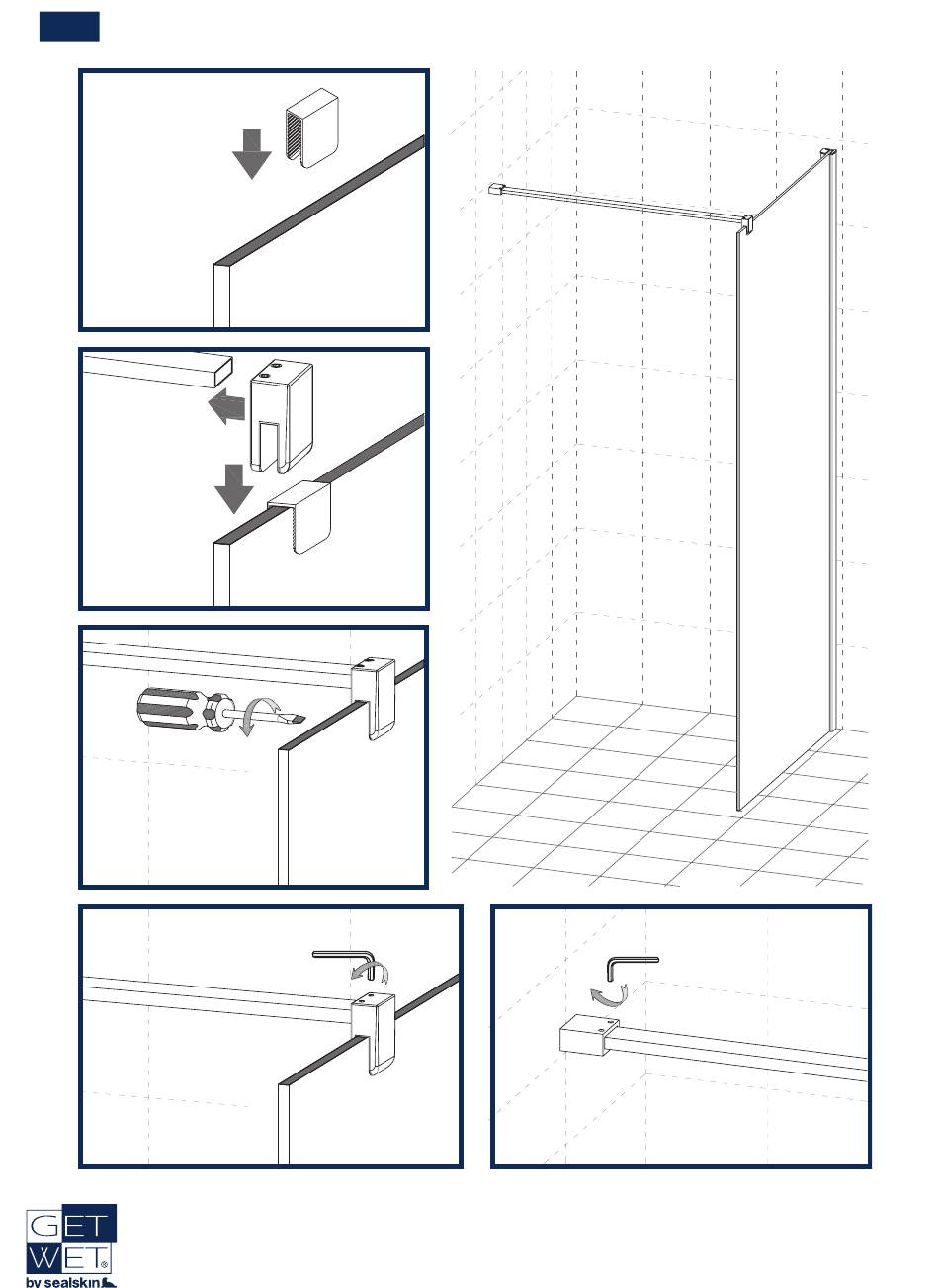 GET
WET®
by sealskin