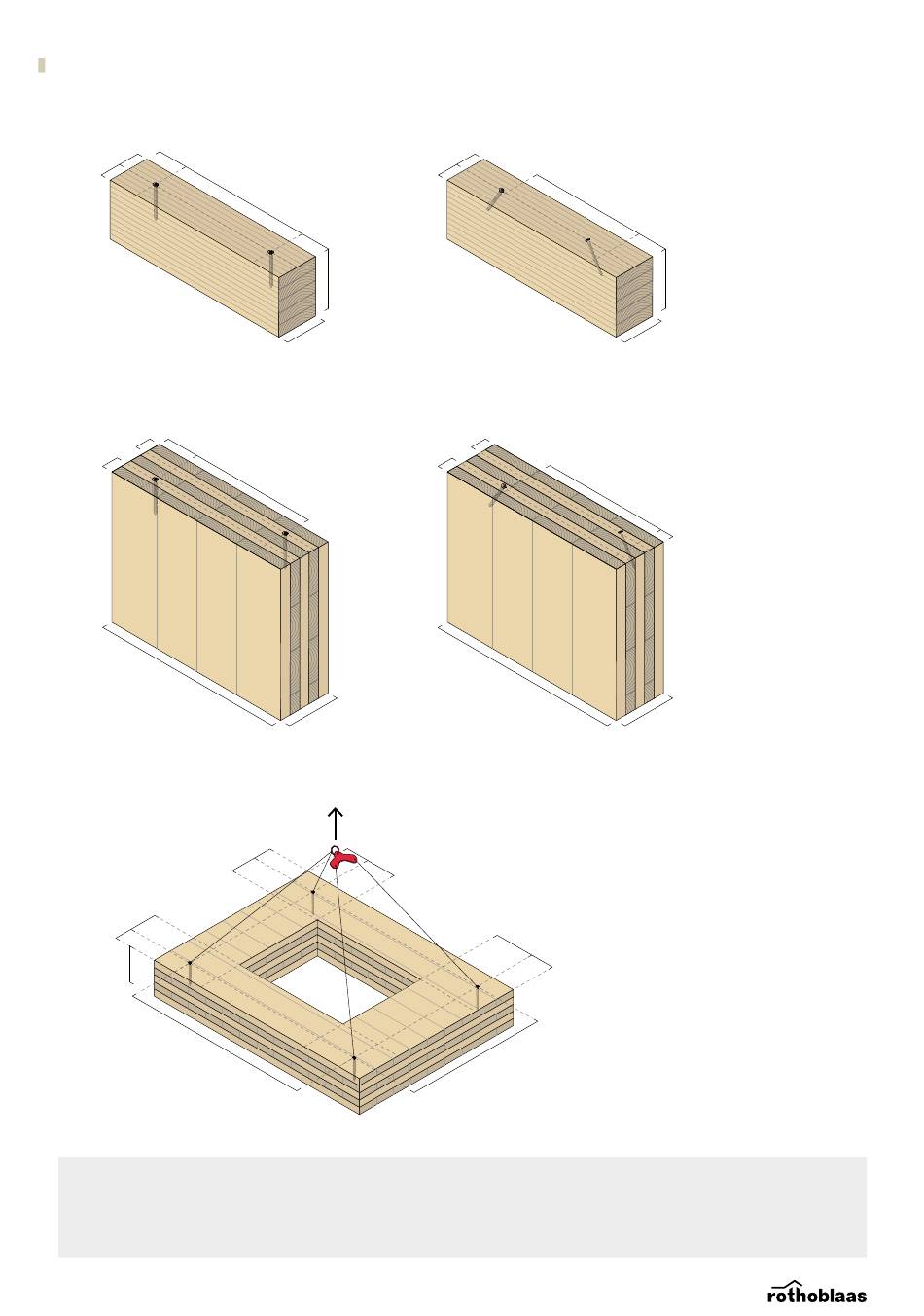 rothoblaas